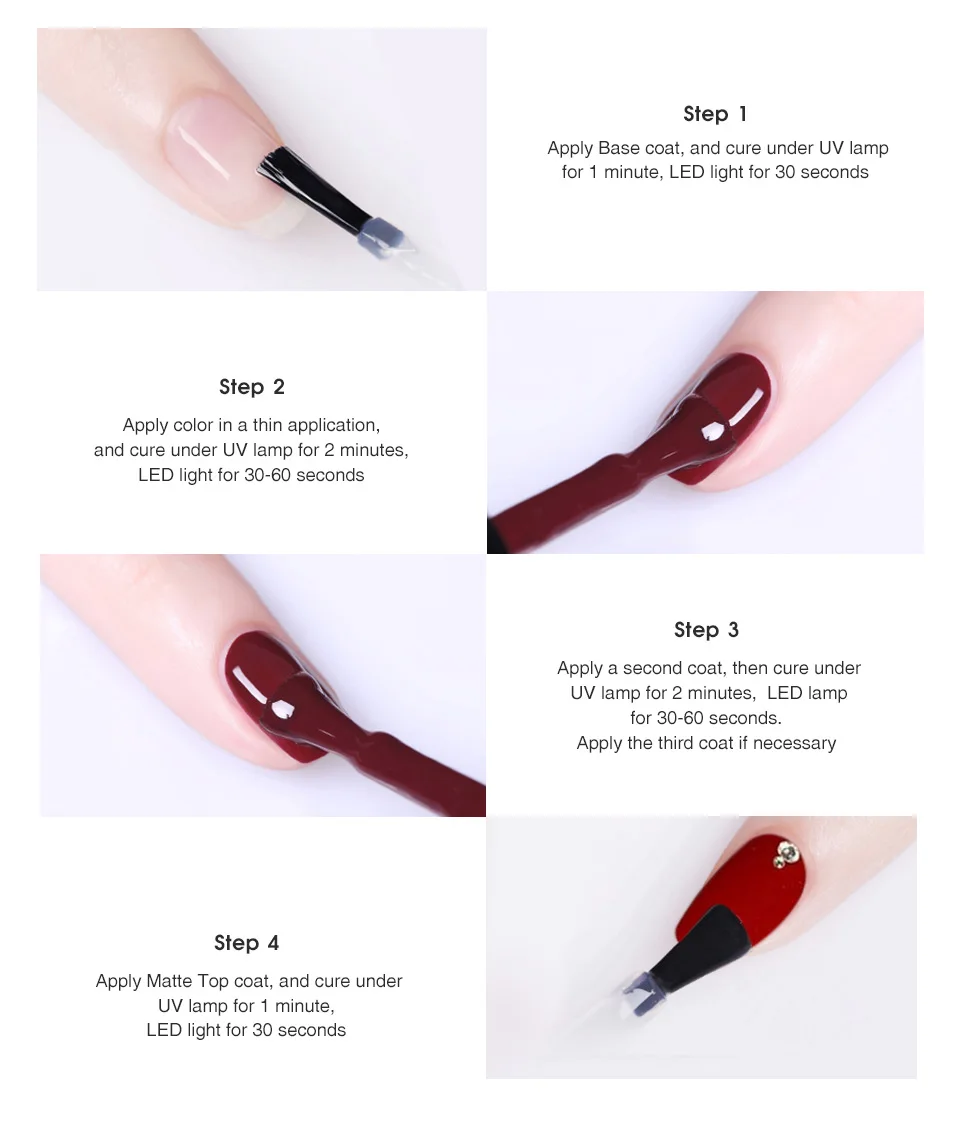 Step 1

Apply Base coat, and cure under UV lamp for 1 minute, LED light for 30 seconds

Step 2

Apply color in a thin application, and cure under UV lamp for 2 minutes, LED light for 30-60 seconds

Step 3

Apply a second coat, then cure under UV lamp for 2 minutes, LED lamp for 30-60 seconds. Apply the third coat if necessary

Step 4

Apply Matte Top coat, and cure under UV lamp for 1 minute, LED light for 30 seconds