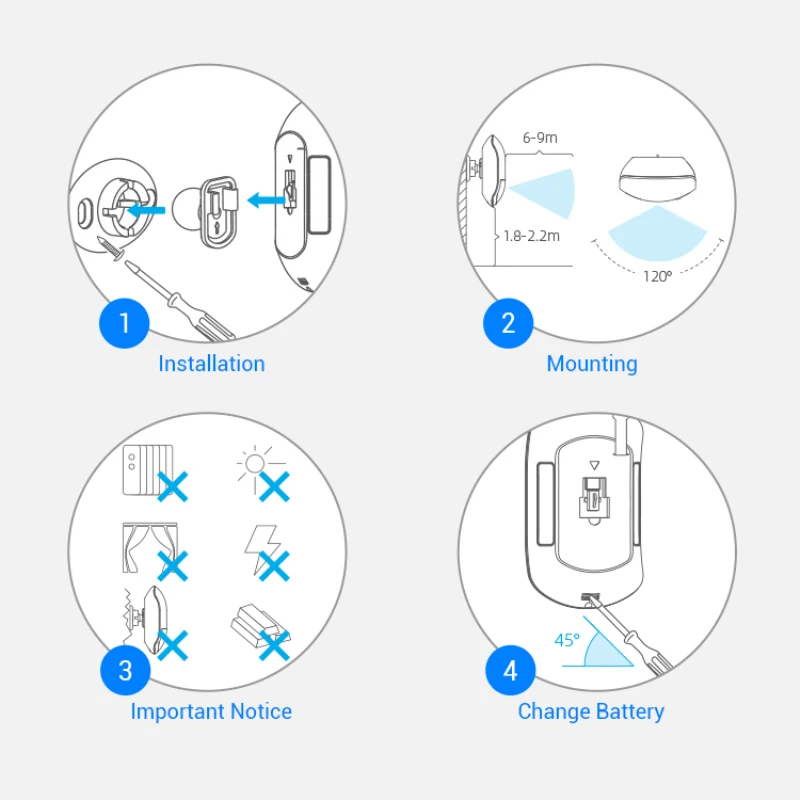 1
Installation

6-9m
1.8-2.2m
120°
2
Mounting

3
Important Notice

45°
4
Change Battery