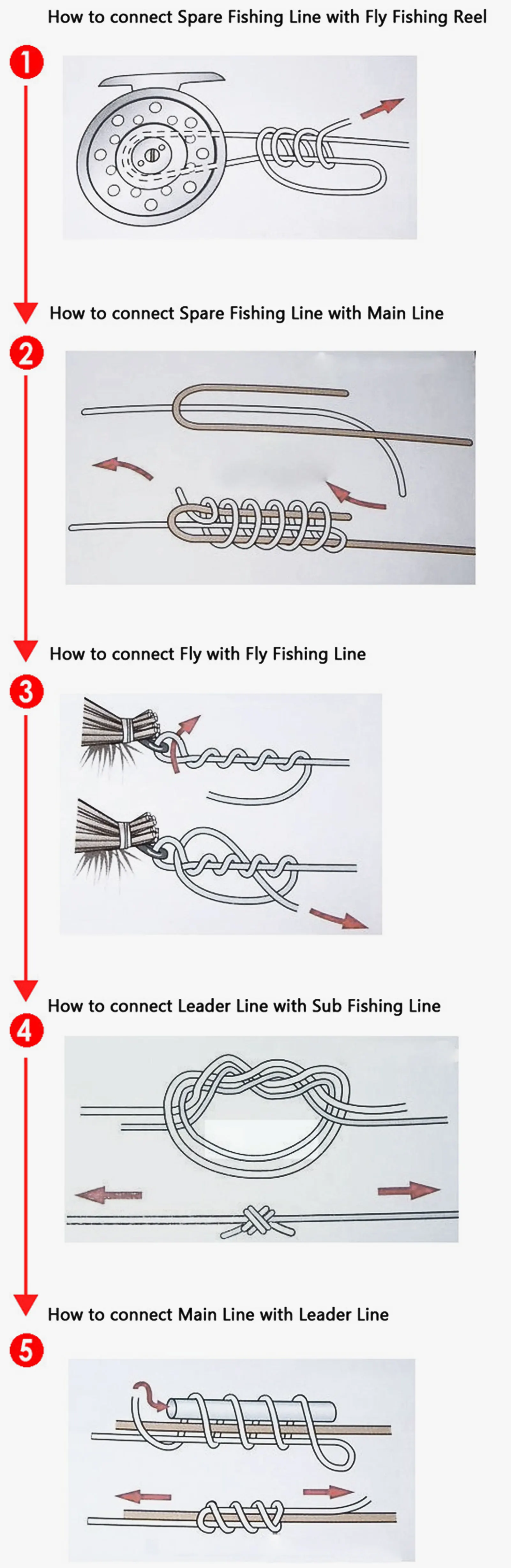 How to connect Spare Fishing Line with Fly Fishing Reel

1

How to connect Spare Fishing Line with Main Line

2

How to connect Fly with Fly Fishing Line

3

How to connect Leader Line with Sub Fishing Line

4

How to connect Main Line with Leader Line

5