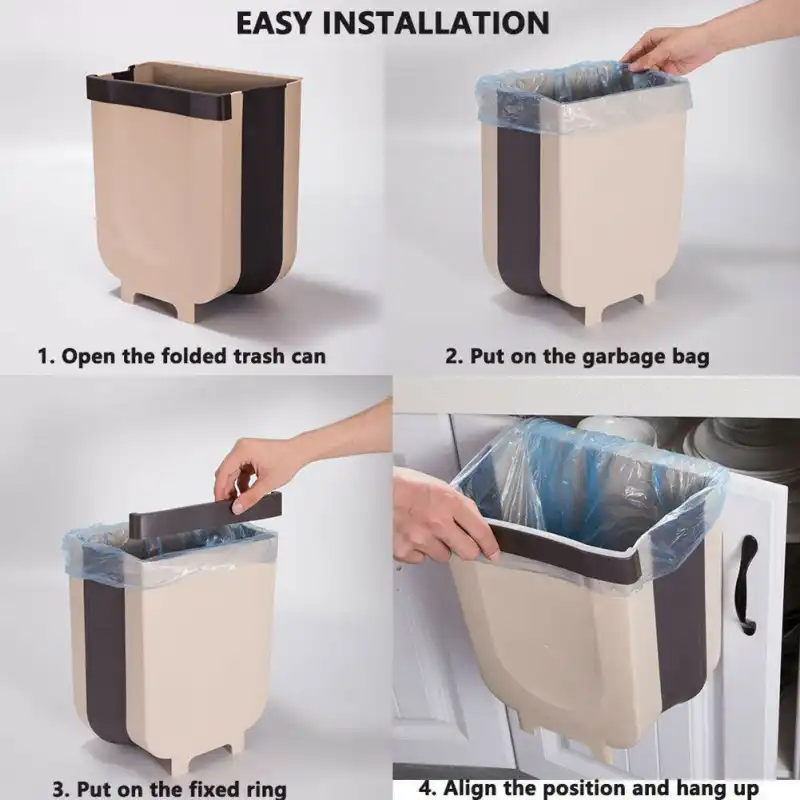 EASY INSTALLATION

1. Open the folded trash can

2. Put on the garbage bag

3. Put on the fixed ring

4. Align the position and hang up