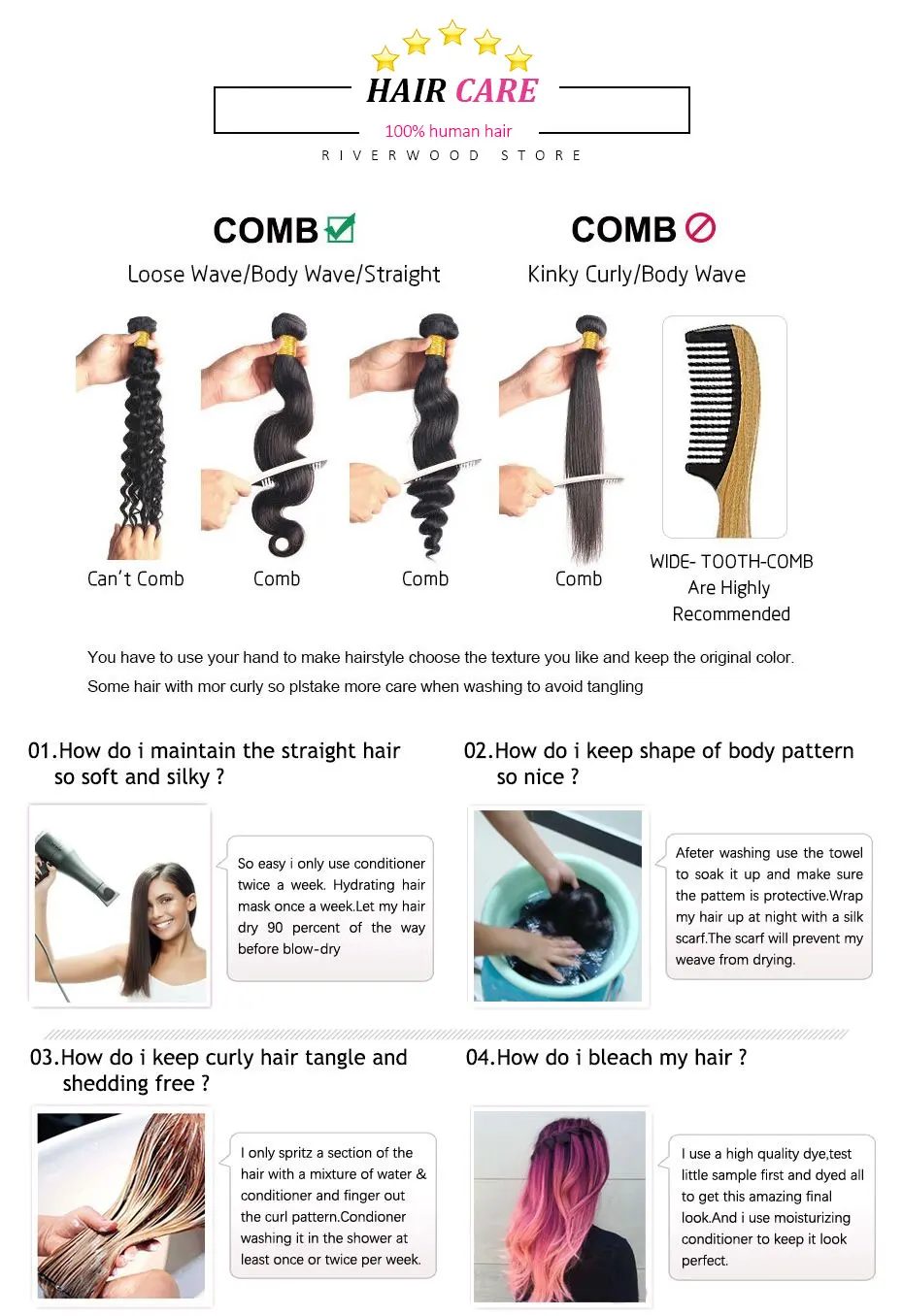 HAIR CARE
100% human hair
RIVERWOOD STORE

COMB
Loose Wave/Body Wave/Straight

COMB
Kinky Curly/Body Wave

Can't Comb
Comb
Comb
Comb
WIDE- TOOTH-COMB Are Highly Recommended

You have to use your hand to make hairstyle choose the texture you like and keep the original color.
Some hair with mor curly so plstake more care when washing to avoid tangling

01.How do i maintain the straight hair so soft and silky ?

So easy i only use conditioner twice a week. Hydrating hair mask once a week.Let my hair dry 90 percent of the way before blow-dry

02.How do i keep shape of body pattern so nice ?

Afeter washing use the towel to soak it up and make sure the pattem is protective.Wrap my hair up at night with a silk scarf.The scarf will prevent my weave from drying.

03.How do i keep curly hair tangle and shedding free ?

I only spritz a section of the hair with a mixture of water & conditioner and finger out the curl pattern.Condioner washing it in the shower at least once or twice per week.

04.How do i bleach my hair ?

I use a high quality dye,test little sample first and dyed all to get this amazing final look.And i use moisturizing conditioner to keep it look perfect.