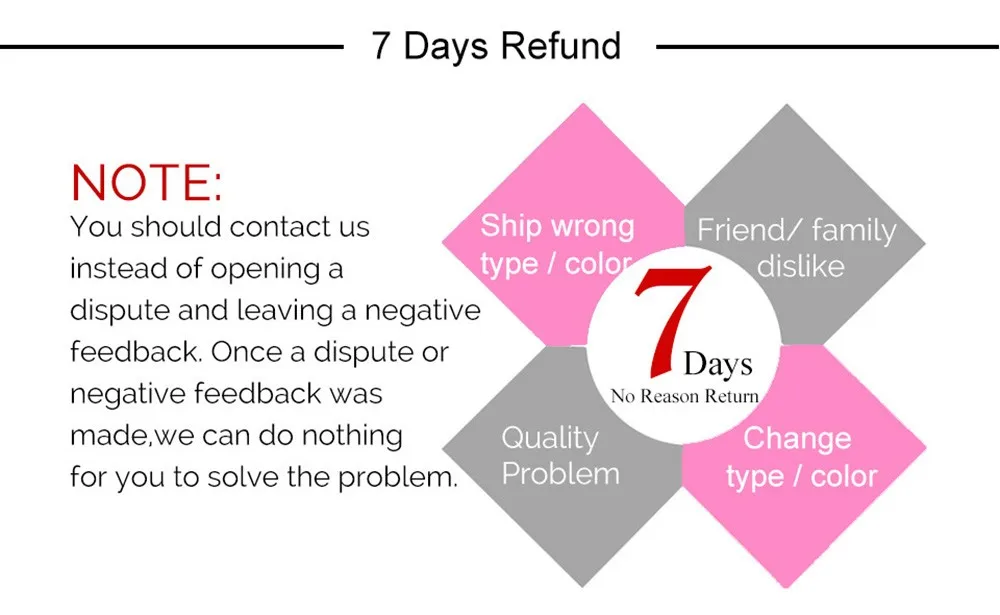 7 Days Refund

NOTE:
You should contact us instead of opening a dispute and leaving a negative feedback. Once a dispute or negative feedback was made,we can do nothing for you to solve the problem.

Ship wrong type / color

Friend/ family dislike

7 Days
No Reason Return

Quality Problem

Change type / color