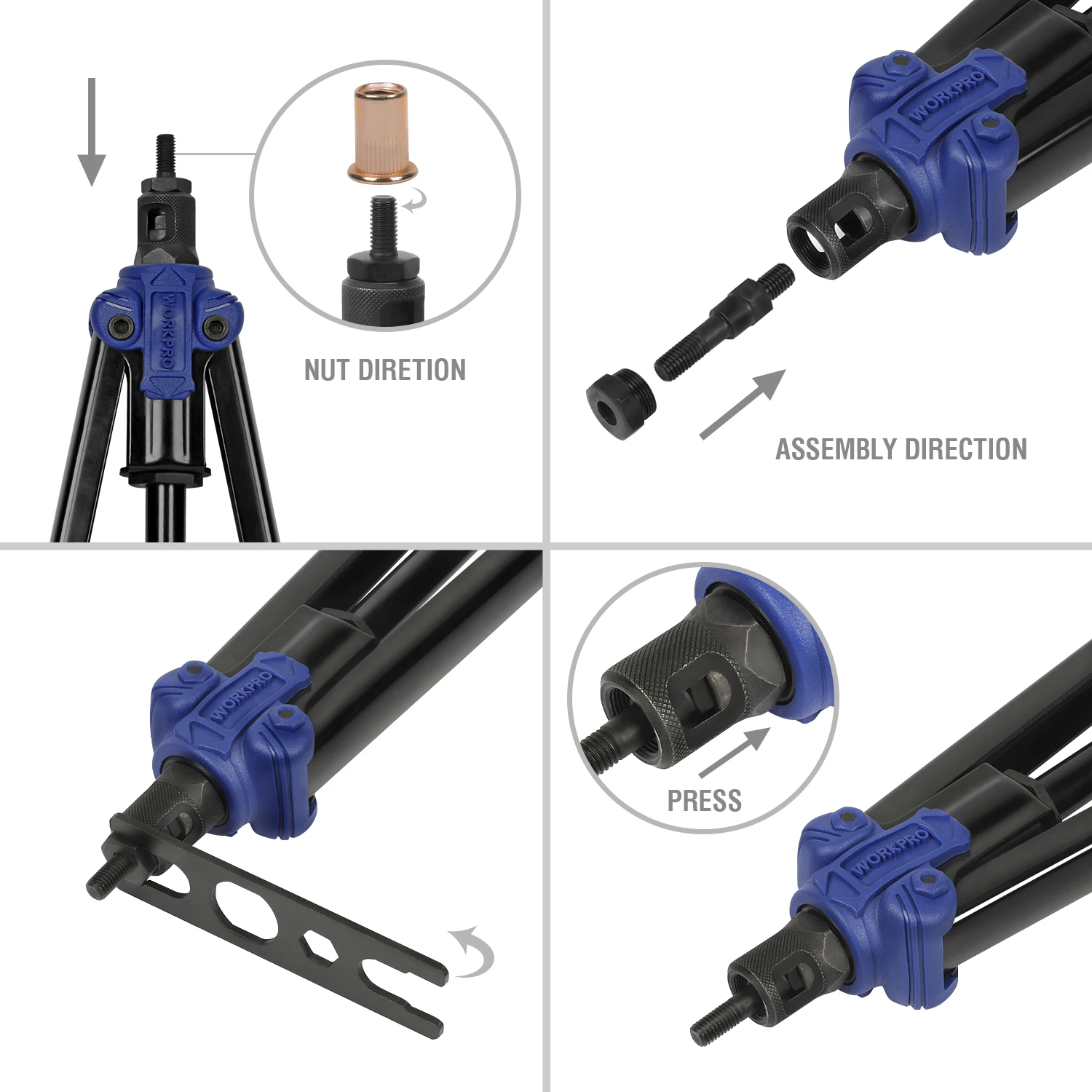 WORKPRO

NUT DIRETION

WORKPRO

ASSEMBLY DIRECTION

WORKPRO

PRESS

WORKPRO