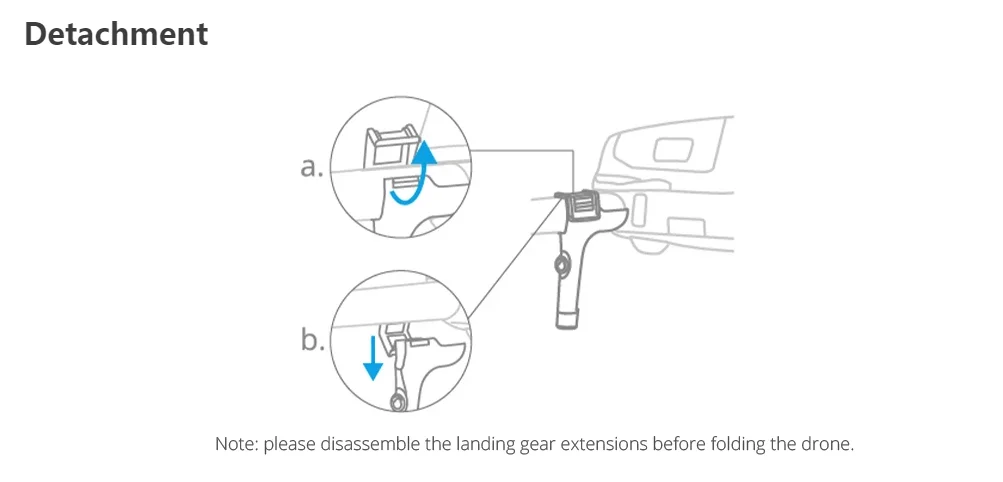 Detachment

a.

b.

Note: please disassemble the landing gear extensions before folding the drone.