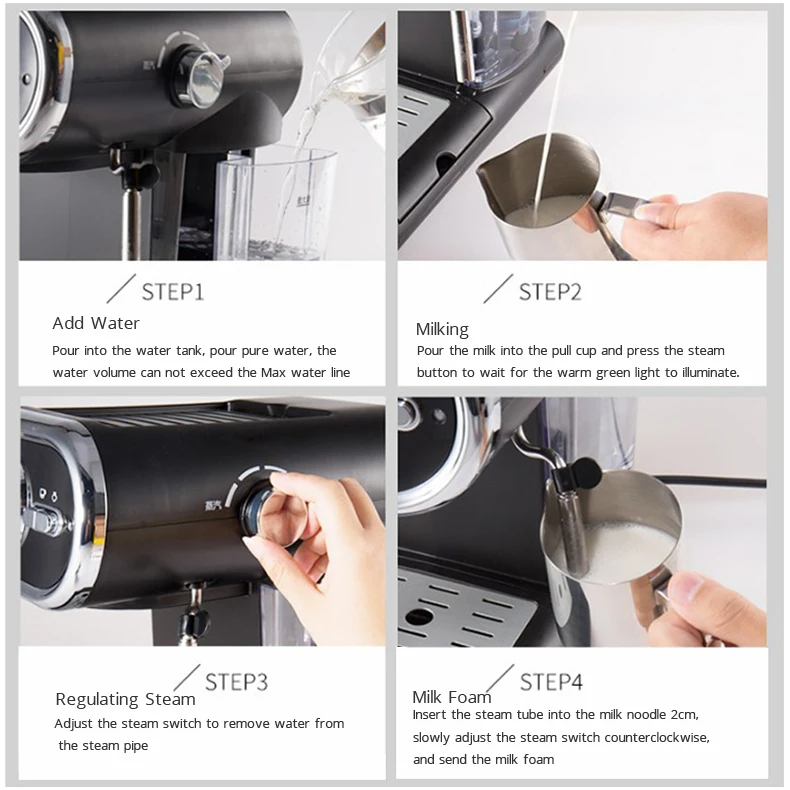 蒸汽

STEP1
Add Water
Pour into the water tank, pour pure water, the water volume can not exceed the Max water line

STEP2
Milking
Pour the milk into the pull cup and press the steam button to wait for the warm green light to illuminate.

蒸汽

STEP3
Regulating Steam
Adjust the steam switch to remove water from the steam pipe

STEP4
Milk Foam
Insert the steam tube into the milk noodle 2cm, slowly adjust the steam switch counterclockwise, and send the milk foam