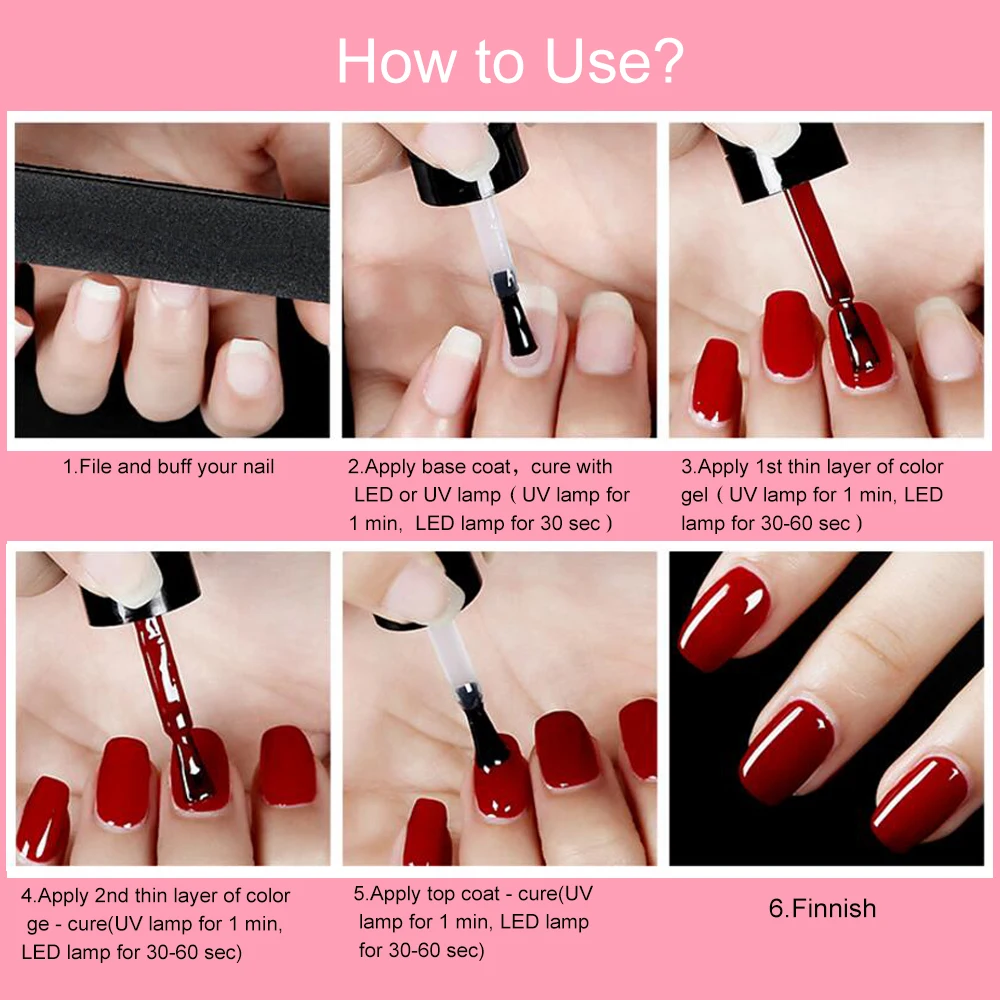 How to Use?

1.File and buff your nail

2.Apply base coat，cure with LED or UV lamp（UV lamp for 1 min, LED lamp for 30 sec）

3.Apply 1st thin layer of color gel（UV lamp for 1 min, LED lamp for 30-60 sec）

4.Apply 2nd thin layer of color ge - cure(UV lamp for 1 min, LED lamp for 30-60 sec)

5.Apply top coat - cure(UV lamp for 1 min, LED lamp for 30-60 sec)

6.Finnish