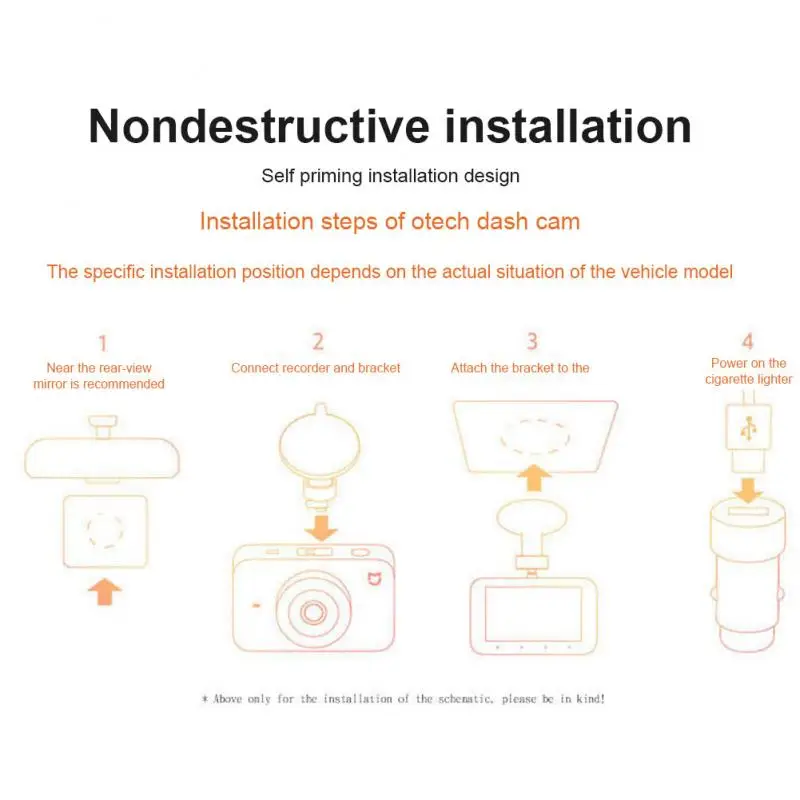 Nondestructive installation

Self priming installation design

Installation steps of otech dash cam

The specific installation position depends on the actual situation of the vehicle model

1
Near the rear-view mirror is recommended

2
Connect recorder and bracket

3
Attach the bracket to the

4
Power on the cigarette lighter

* Above only for the installation of the schematic, please be in kind!