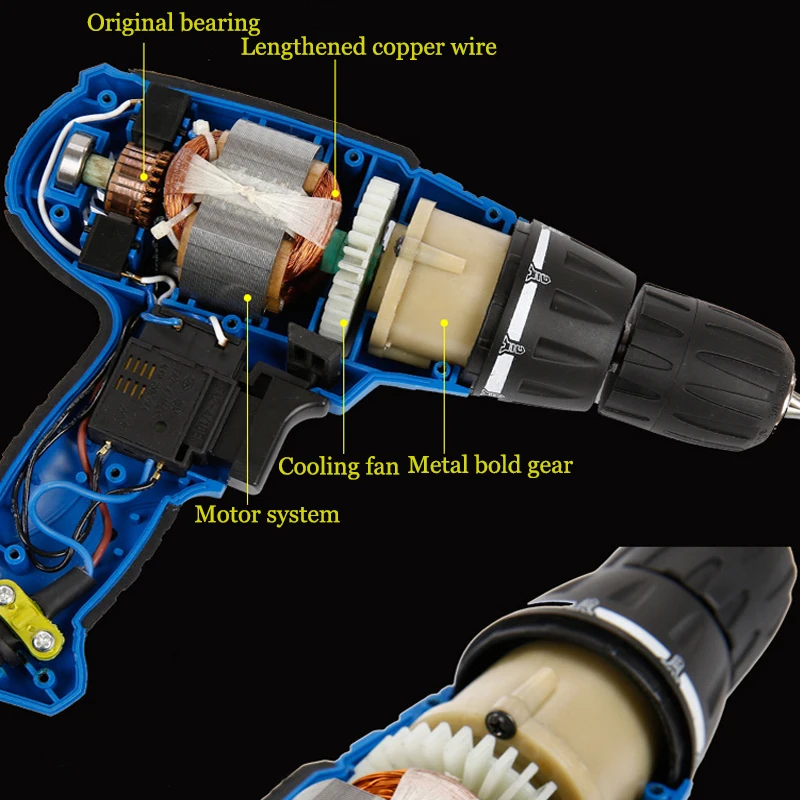 Original bearing
Lengthened copper wire
Cooling fan
Metal bold gear
Motor system