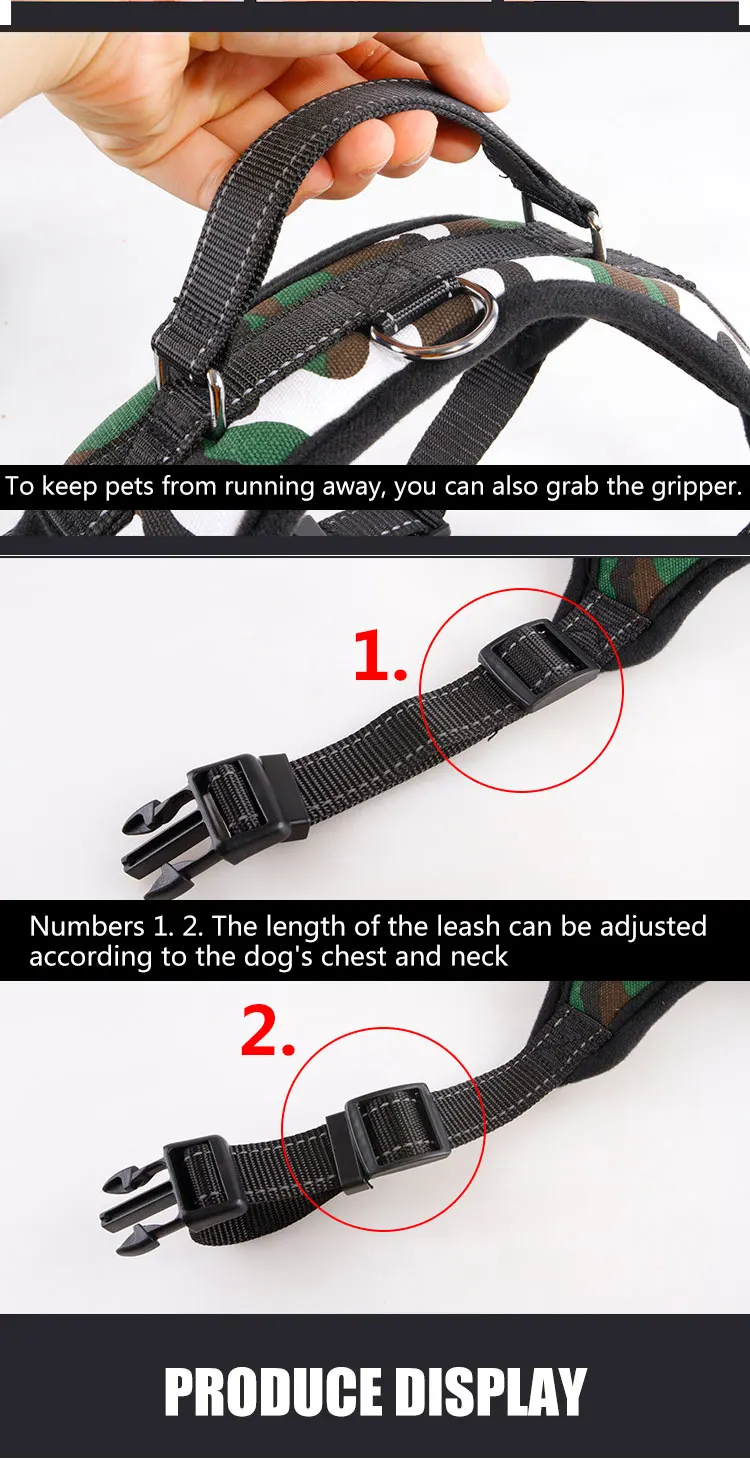 To keep pets from running away, you can also grab the gripper.

1.

Numbers 1. 2. The length of the leash can be adjusted according to the dog's chest and neck

2.

PRODUCE DISPLAY