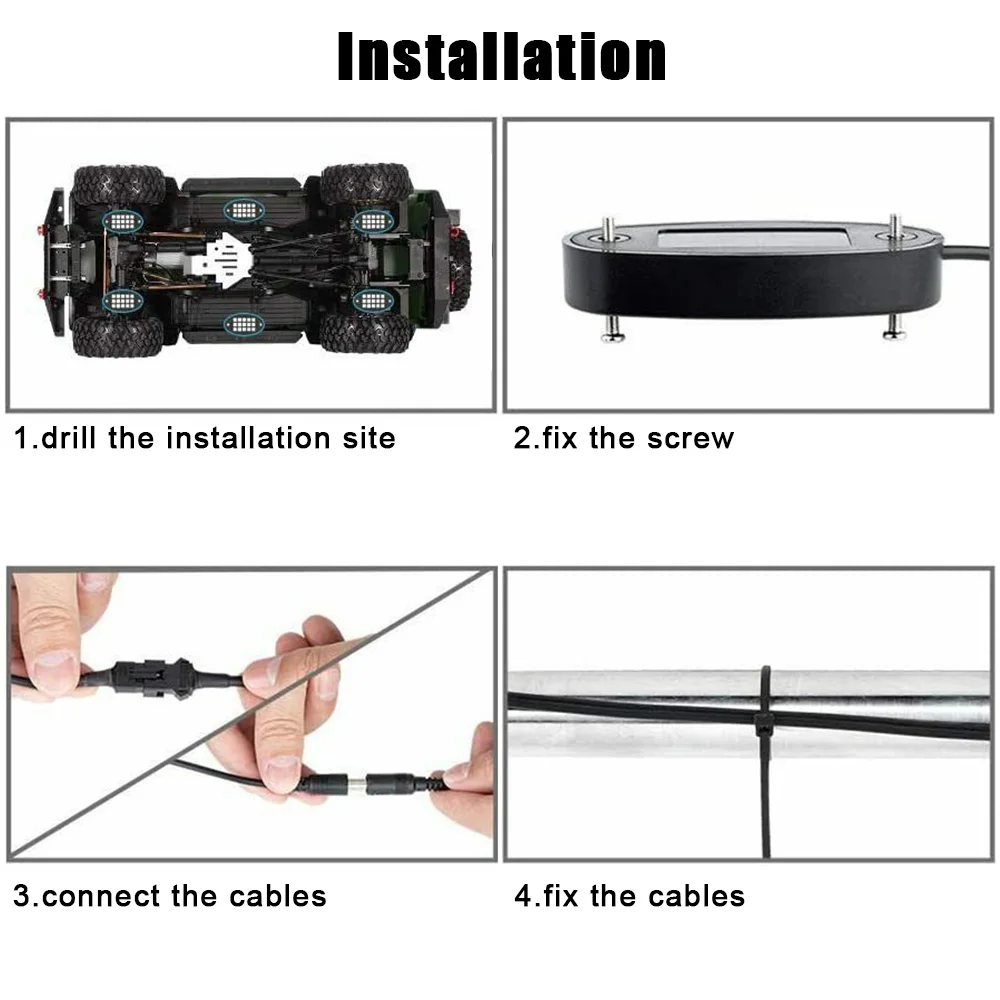 Installation

1.drill the installation site

2.fix the screw

3.connect the cables

4.fix the cables