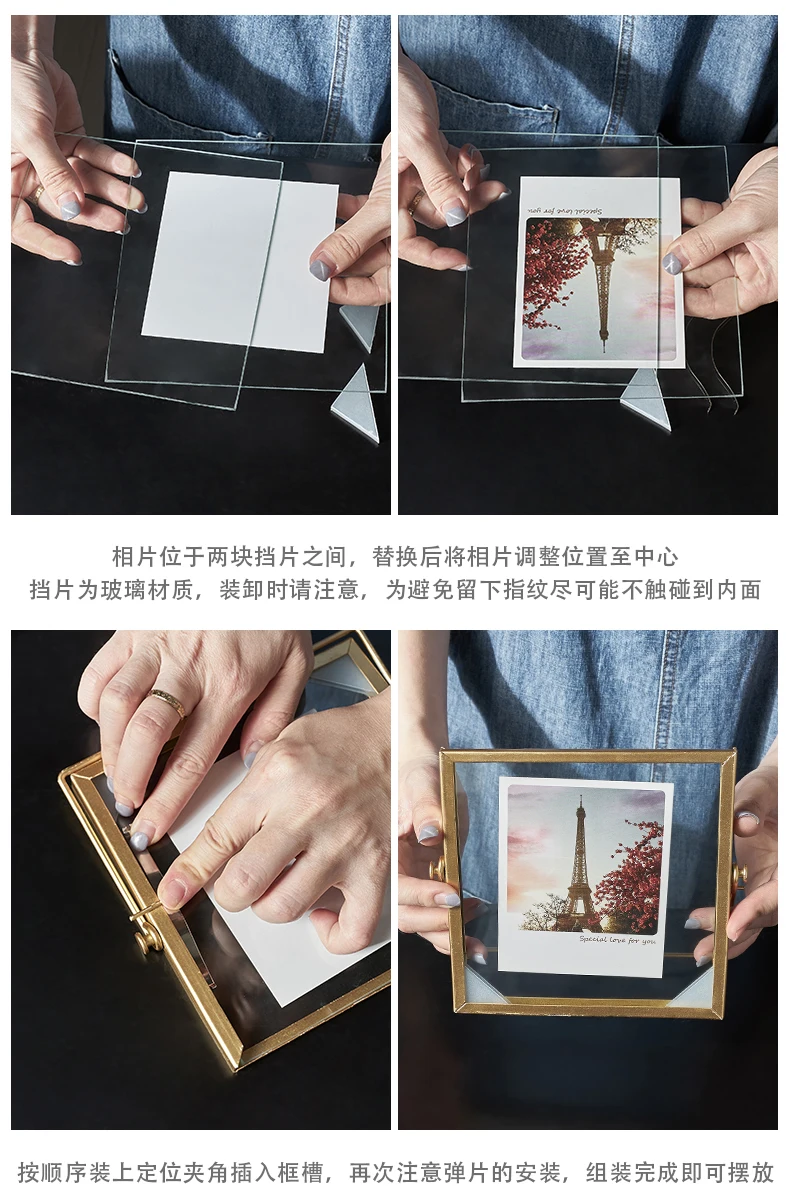 Special love for you

相片位于两块挡片之间，替换后将相片调整位置至中心
挡片为玻璃材质，装卸时请注意，为避免留下指纹尽可能不触碰到内面

Special love for you

按顺序装上定位夹角插入框槽，再次注意弹片的安装，组装完成即可摆放