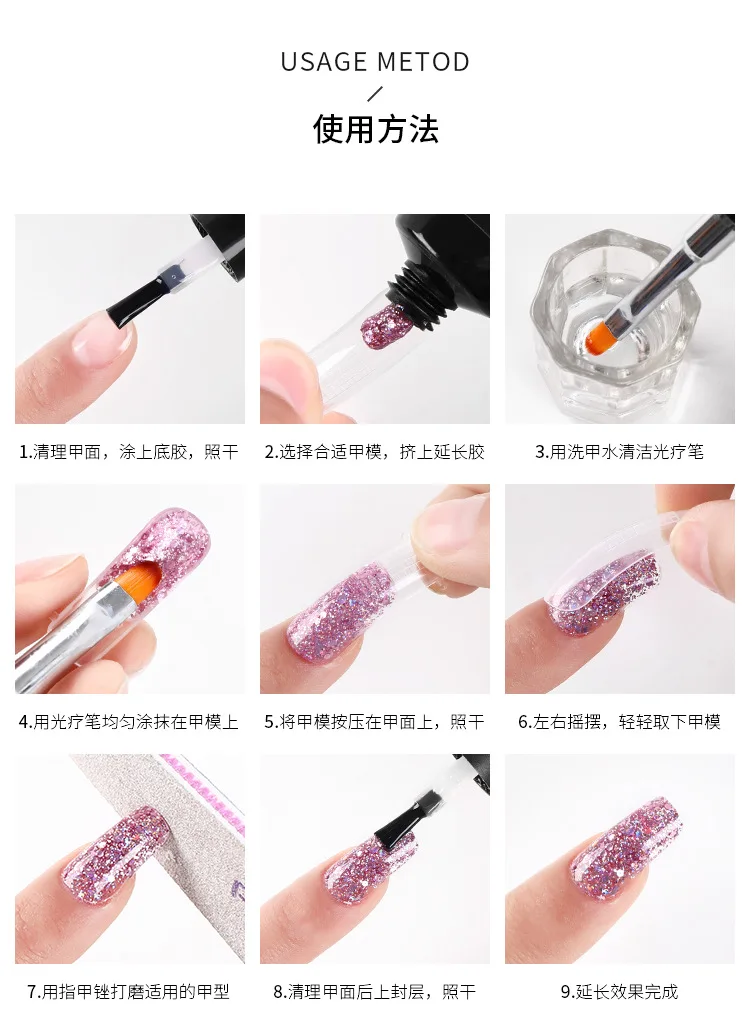 USAGE METOD

/

使用方法

1.清理甲面，涂上底胶，照干

2.选择合适甲模，挤上延长胶

3.用洗甲水清洁光疗笔

4.用光疗笔均匀涂抹在甲模上

5.将甲模按压在甲面上，照干

6.左右摇摆，轻轻取下甲模

7.用指甲锉打磨适用的甲型

8.清理甲面后上封层，照干

9.延长效果完成