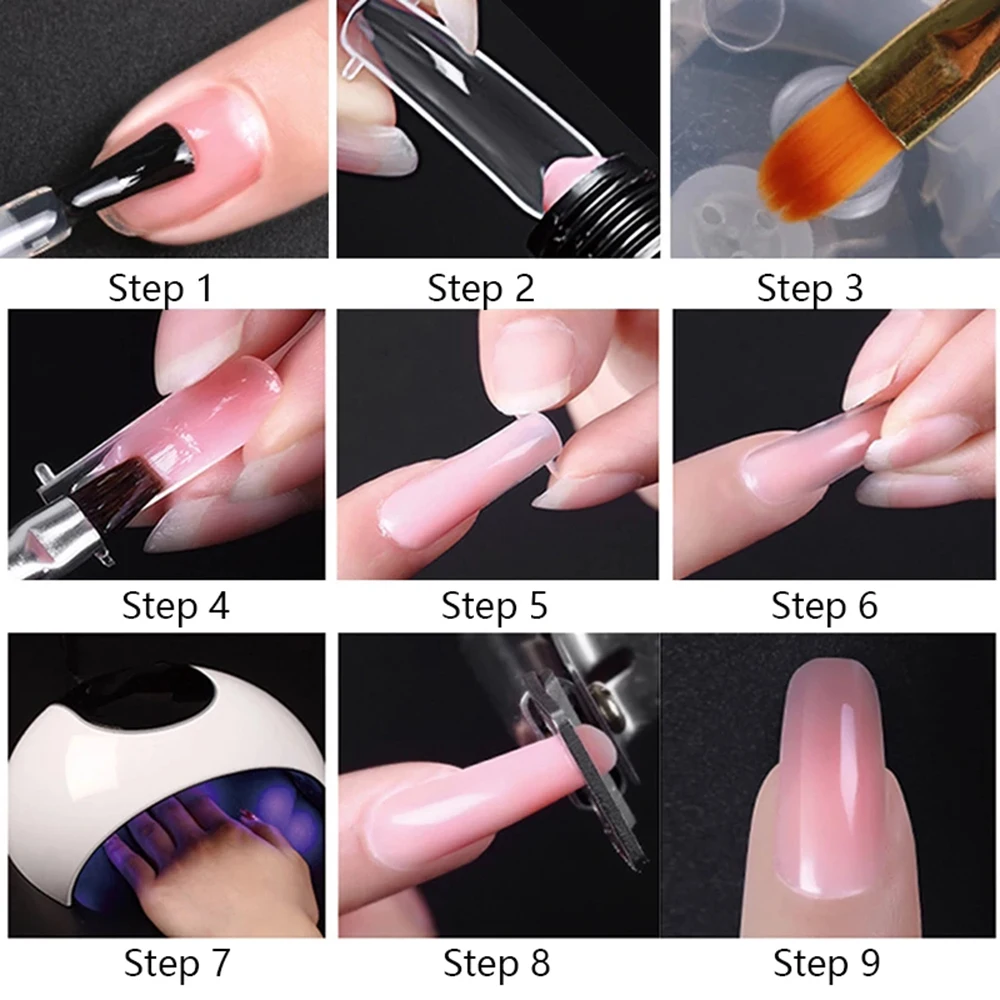 Step 1

Step 2

Step 3

Step 4

Step 5

Step 6

Step 7

Step 8

Step 9