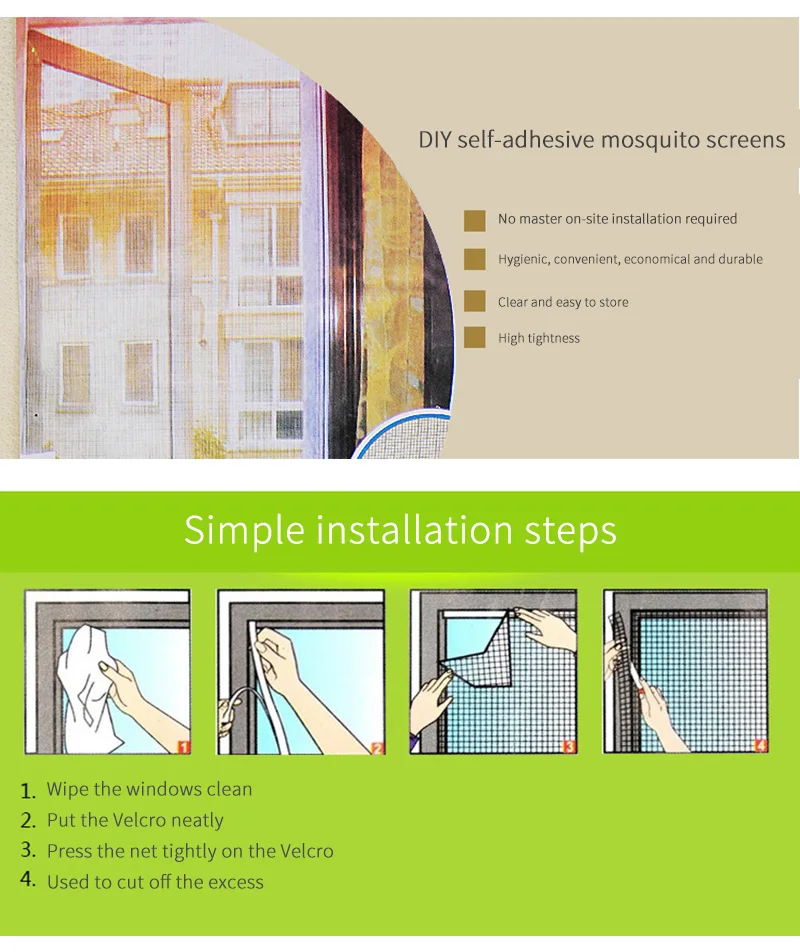 DIY self-adhesive mosquito screens

No master on-site installation required

Hygienic, convenient, economical and durable

Clear and easy to store

High tightness

Simple installation steps

1

2

3

4

1. Wipe the windows clean
2. Put the Velcro neatly
3. Press the net tightly on the Velcro
4. Used to cut off the excess