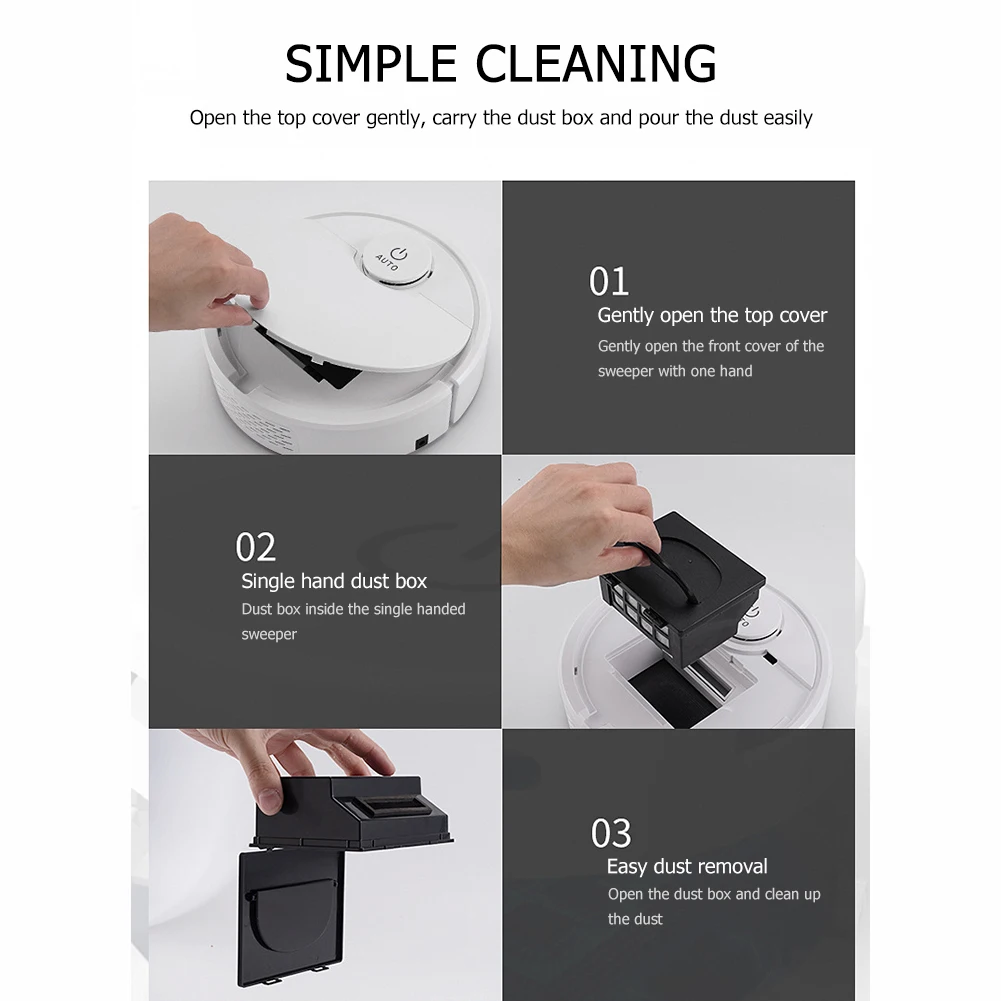 SIMPLE CLEANING

Open the top cover gently, carry the dust box and pour the dust easily

AUTO

01
Gently open the top cover
Gently open the front cover of the sweeper with one hand

02
Single hand dust box
Dust box inside the single handed sweeper

03
Easy dust removal
Open the dust box and clean up the dust