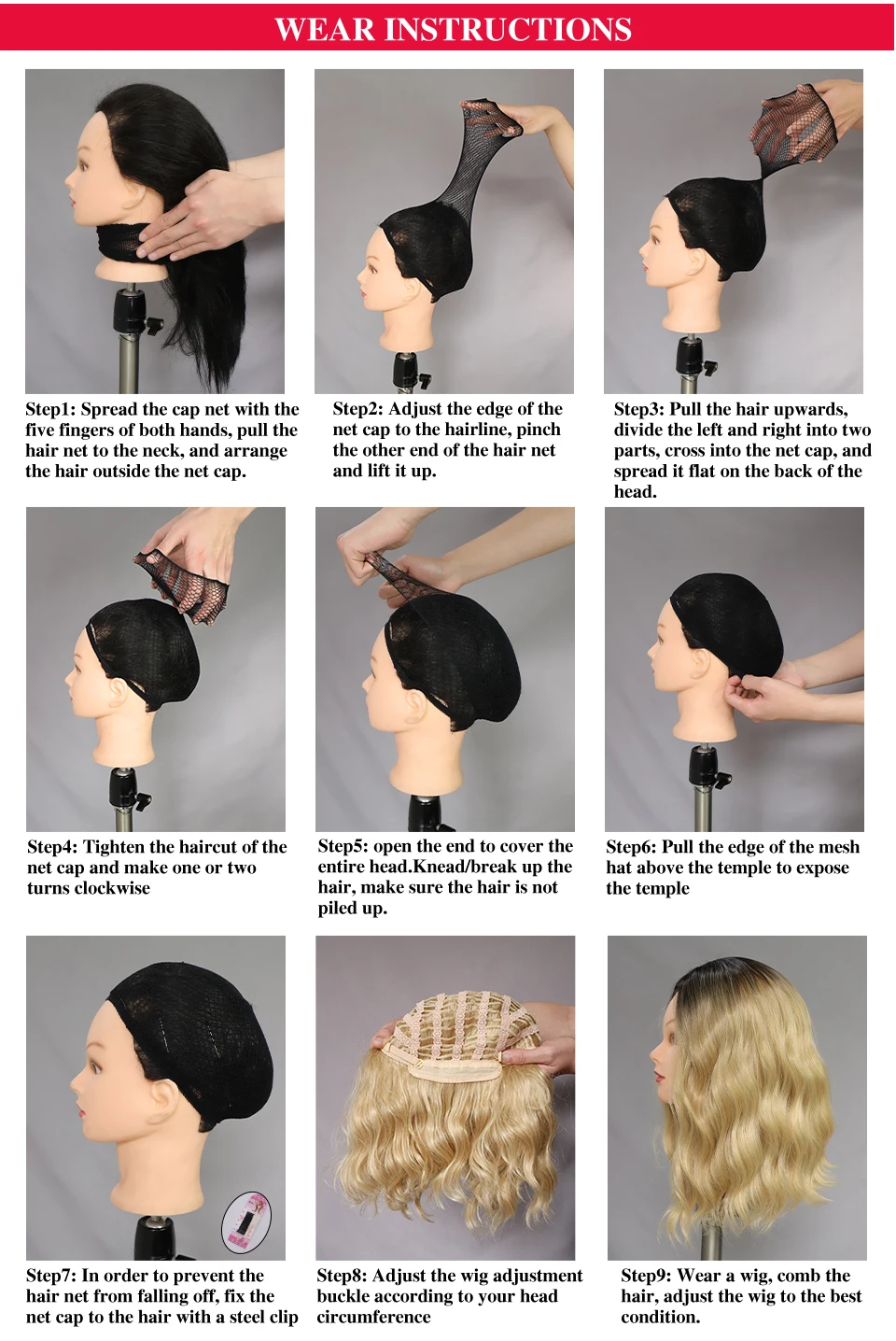 WEAR INSTRUCTIONS

Step1: Spread the cap net with the five fingers of both hands, pull the hair net to the neck, and arrange the hair outside the net cap.

Step2: Adjust the edge of the net cap to the hairline, pinch the other end of the hair net and lift it up.

Step3: Pull the hair upwards, divide the left and right into two parts, cross into the net cap, and spread it flat on the back of the head.

Step4: Tighten the haircut of the net cap and make one or two turns clockwise

Step5: open the end to cover the entire head.Knead/break up the hair, make sure the hair is not piled up.

Step6: Pull the edge of the mesh hat above the temple to expose the temple

Step7: In order to prevent the hair net from falling off, fix the net cap to the hair with a steel clip

Step8: Adjust the wig adjustment buckle according to your head circumference

Step9: Wear a wig, comb the hair, adjust the wig to the best condition.