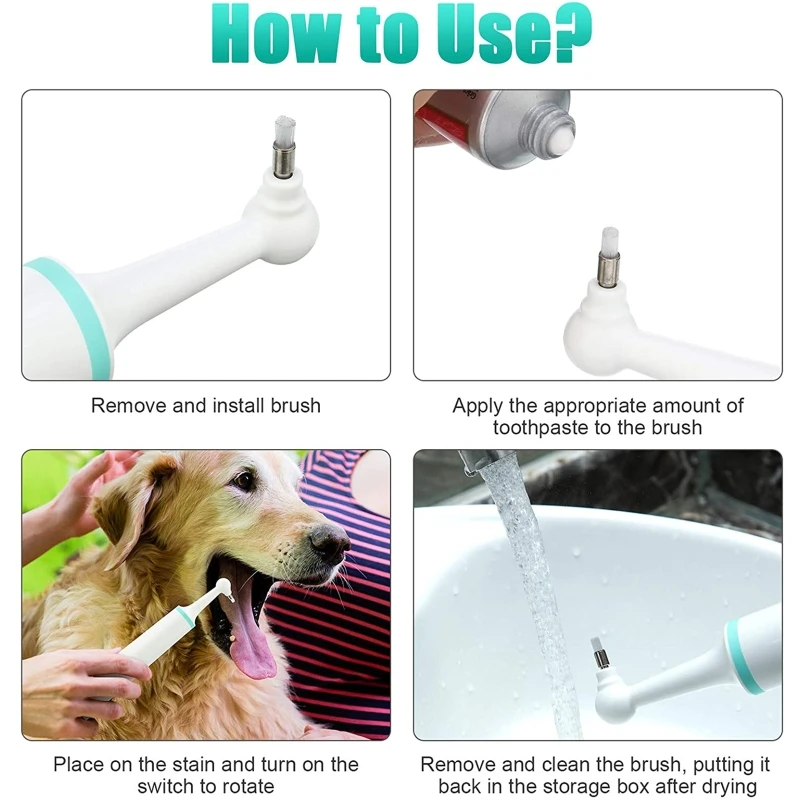 How to Use?

Remove and install brush

Apply the appropriate amount of toothpaste to the brush

Place on the stain and turn on the switch to rotate

Remove and clean the brush, putting it back in the storage box after drying