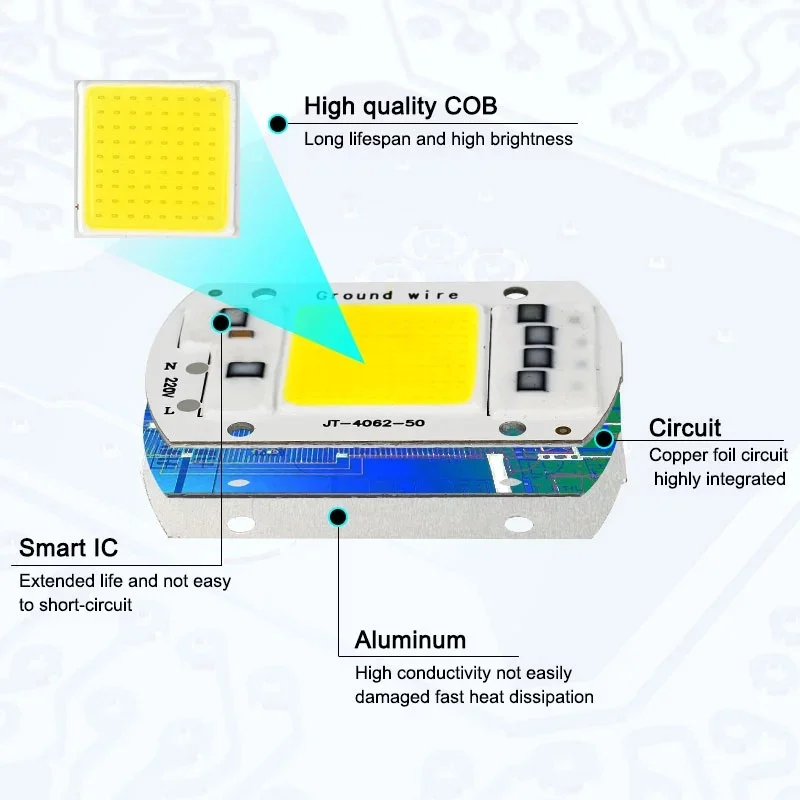 High quality COB
Long lifespan and high brightness

Ground wire

N
220V
L

JT-4062-50

Circuit
Copper foil circuit highly integrated

Smart IC
Extended life and not easy to short-circuit

Aluminum
High conductivity not easily damaged fast heat dissipation