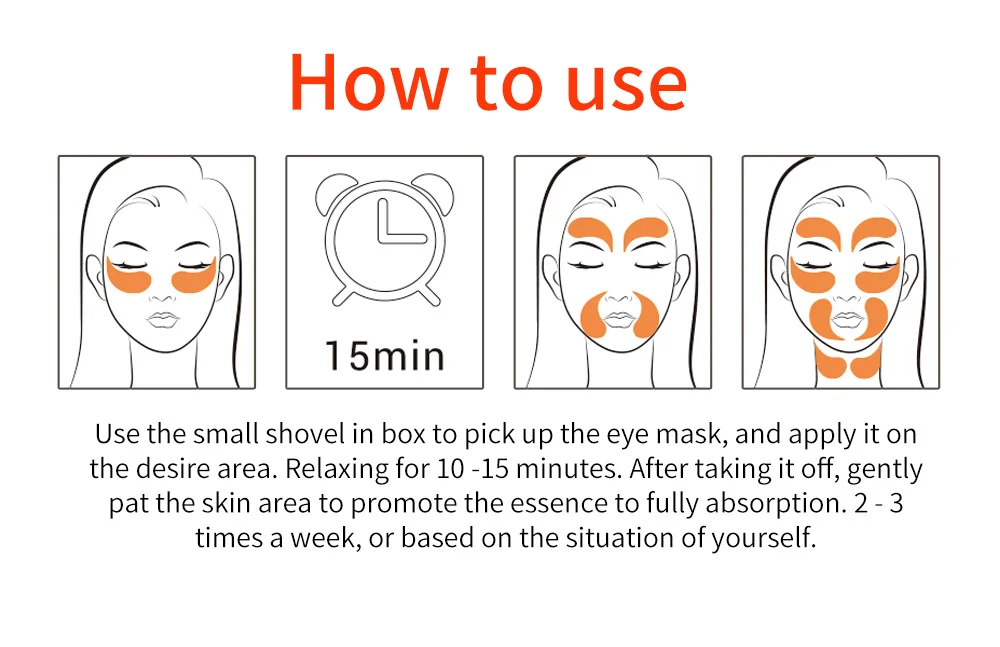 How to use

15min

Use the small shovel in box to pick up the eye mask, and apply it on the desire area. Relaxing for 10 -15 minutes. After taking it off, gently pat the skin area to promote the essence to fully absorption. 2 - 3 times a week, or based on the situation of yourself.