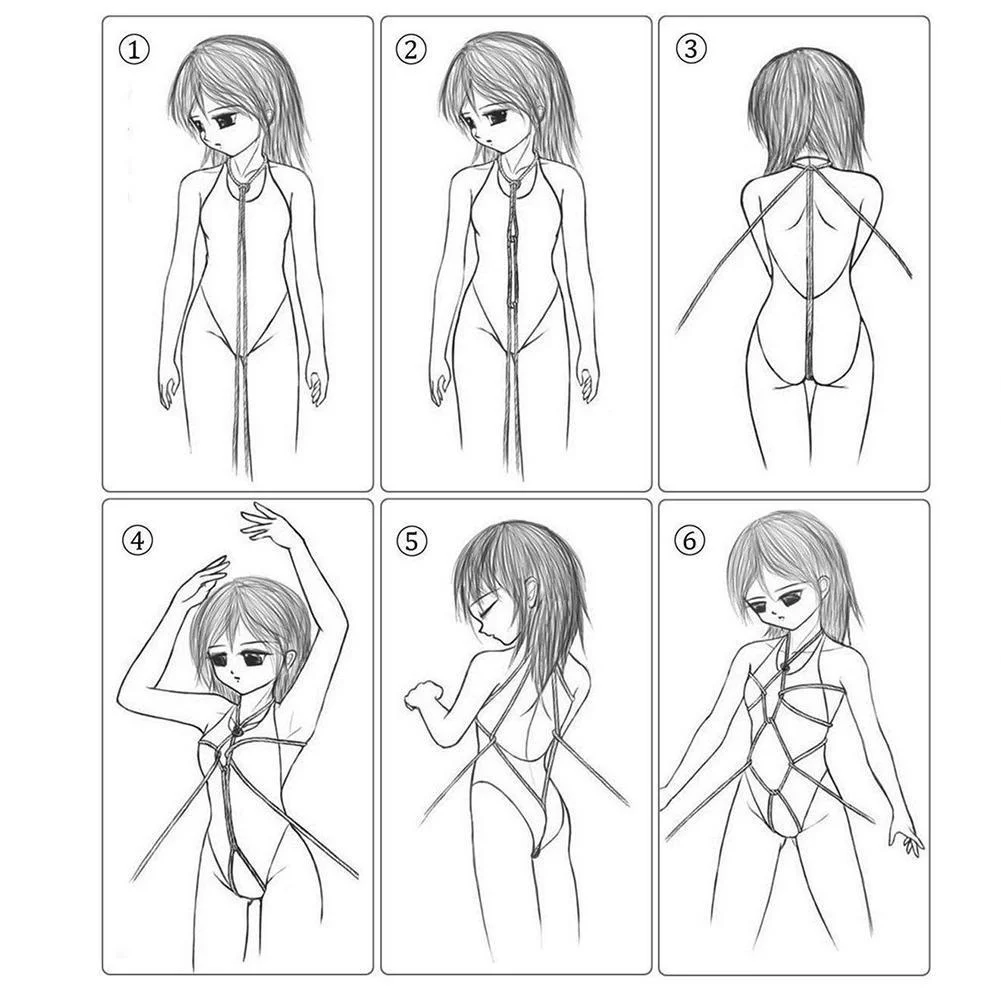 ①

②

③

④

⑤

⑥