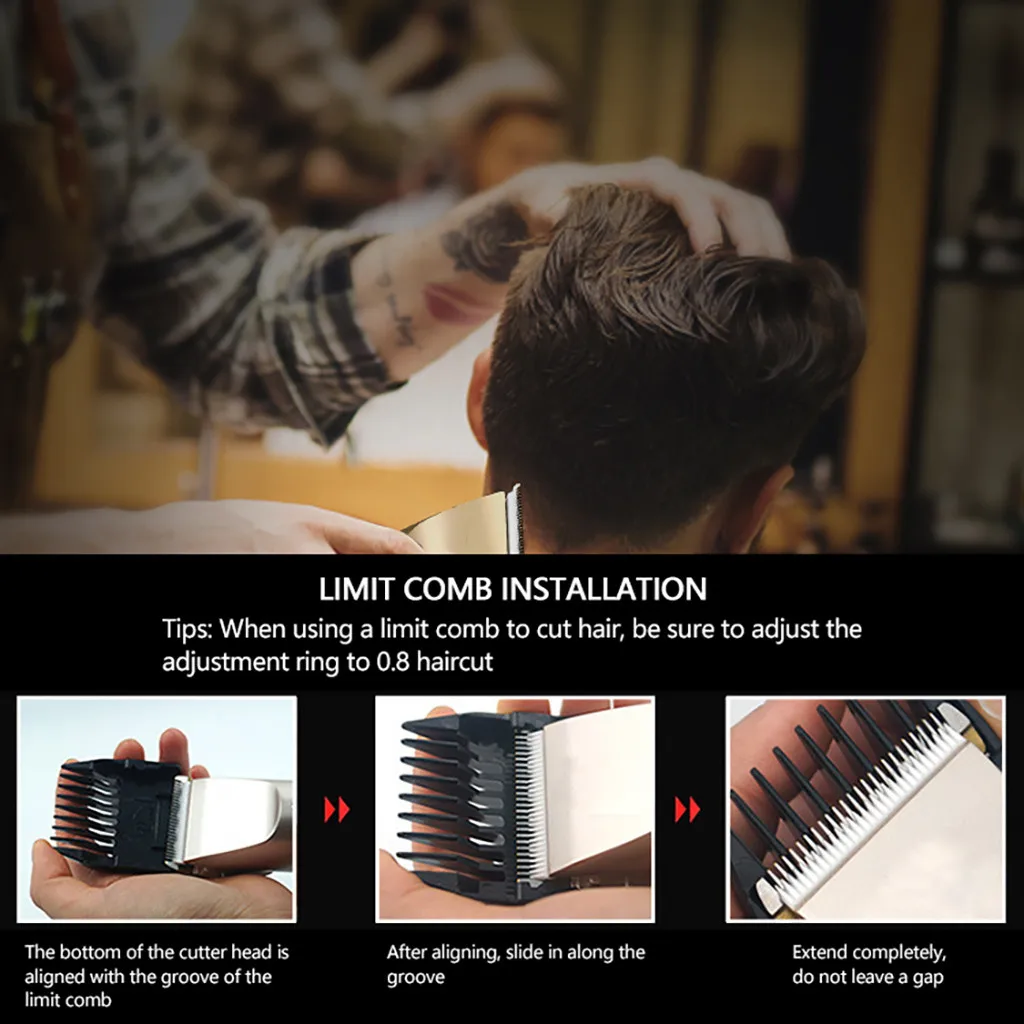 LIMIT COMB INSTALLATION

Tips: When using a limit comb to cut hair, be sure to adjust the adjustment ring to 0.8 haircut

The bottom of the cutter head is aligned with the groove of the limit comb

After aligning, slide in along the groove

Extend completely, do not leave a gap