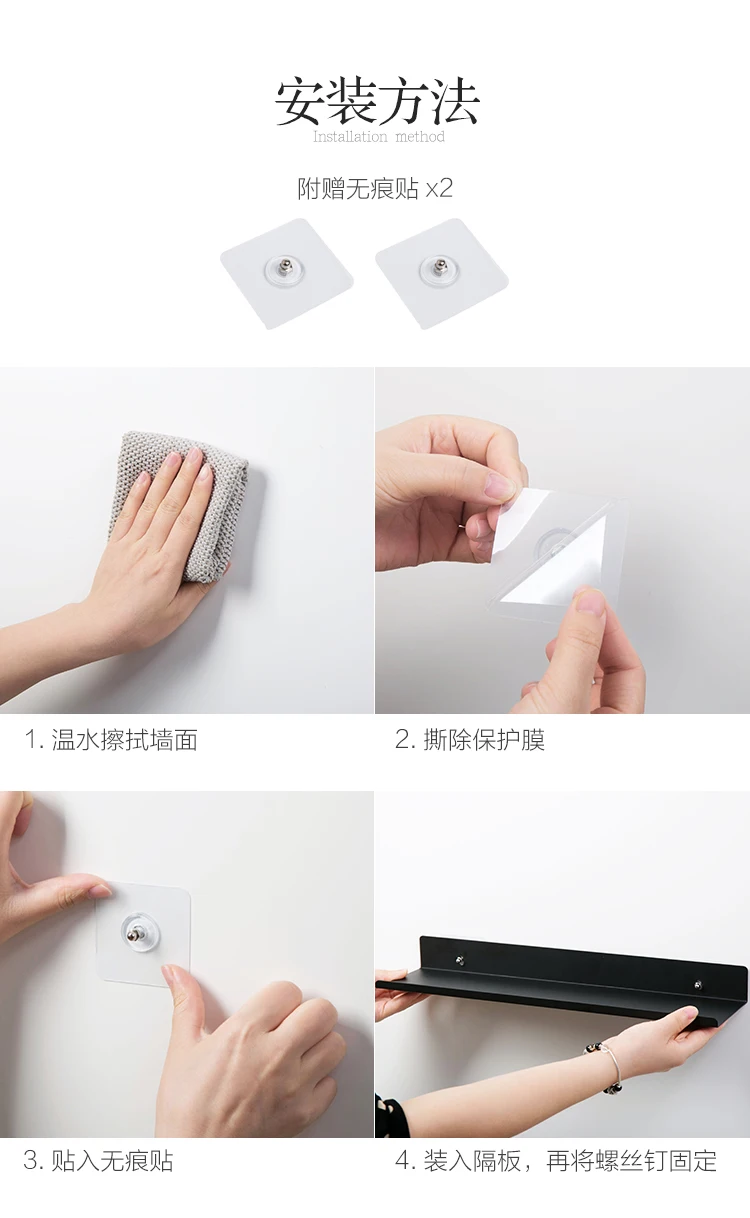 安装方法
Installation method

附赠无痕贴 x2

1. 温水擦拭墙面

2. 撕除保护膜

3. 贴入无痕贴

4. 装入隔板，再将螺丝钉固定