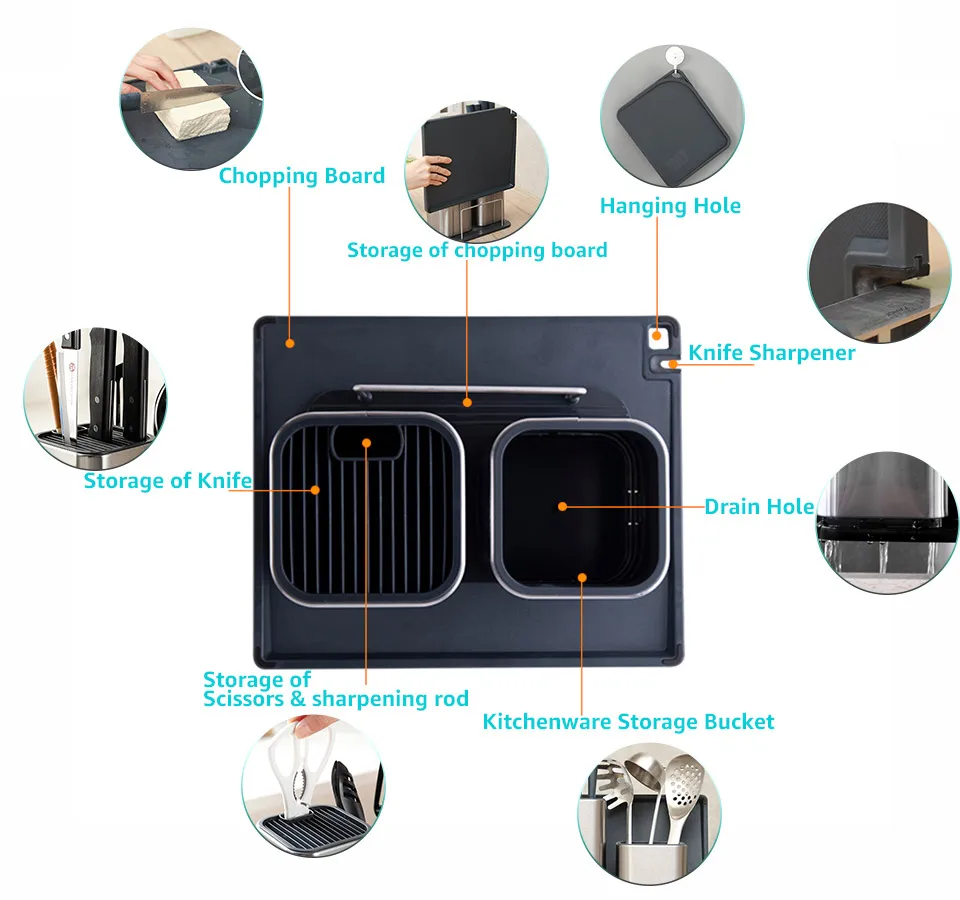 Chopping Board

Storage of chopping board

Hanging Hole

Knife Sharpener

Storage of Knife

Drain Hole

Storage of
Scissors & sharpening rod

Kitchenware Storage Bucket