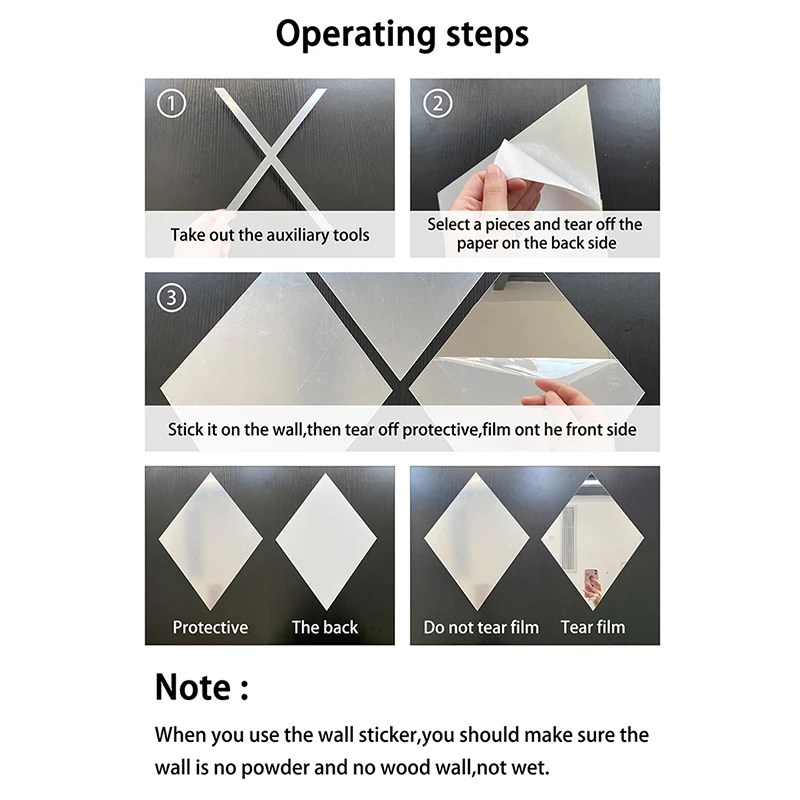 Operating steps

①
Take out the auxiliary tools

②
Select a pieces and tear off the paper on the back side

③
Stick it on the wall,then tear off protective,film ont he front side

Protective
The back

Do not tear film
Tear film

Note :
When you use the wall sticker,you should make sure the wall is no powder and no wood wall,not wet.