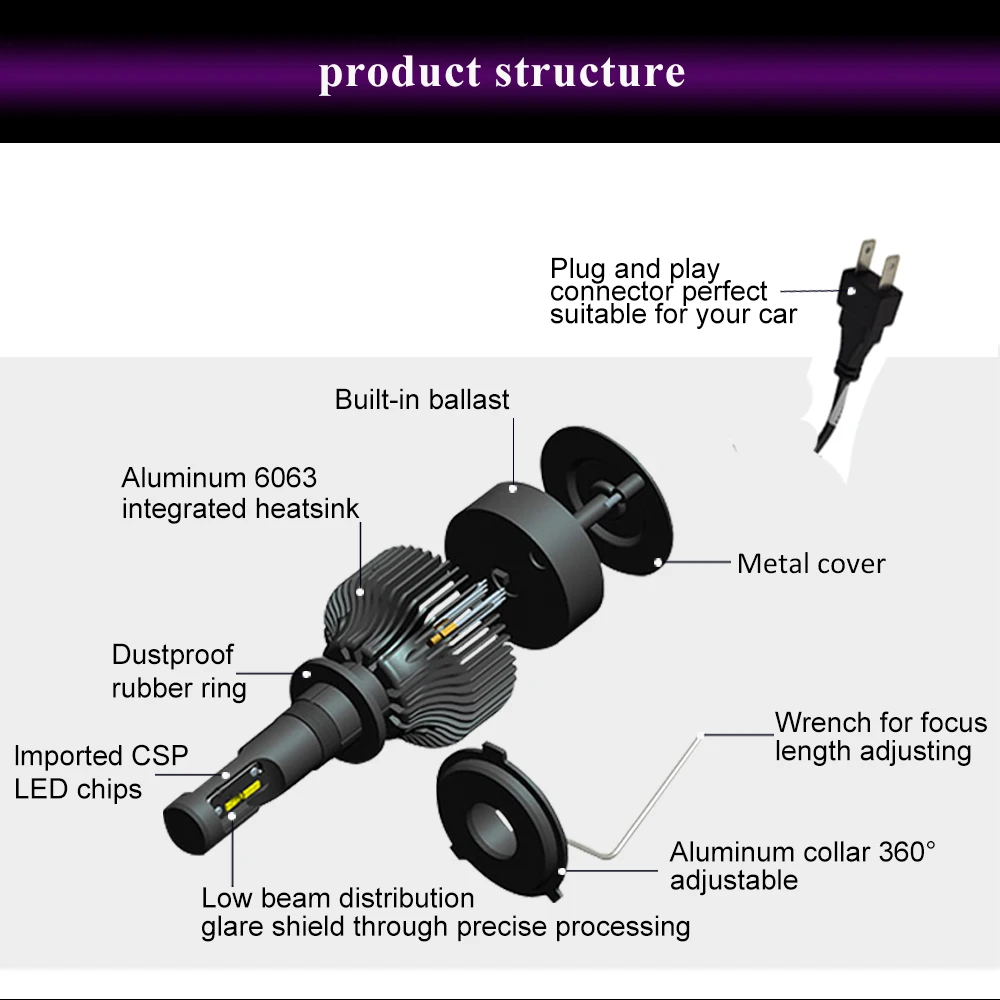 product structure

Plug and play connector perfect suitable for your car

Built-in ballast

Aluminum 6063 integrated heatsink

Metal cover

Dustproof rubber ring

Wrench for focus length adjusting

Imported CSP LED chips

Aluminum collar 360° adjustable

Low beam distribution glare shield through precise processing