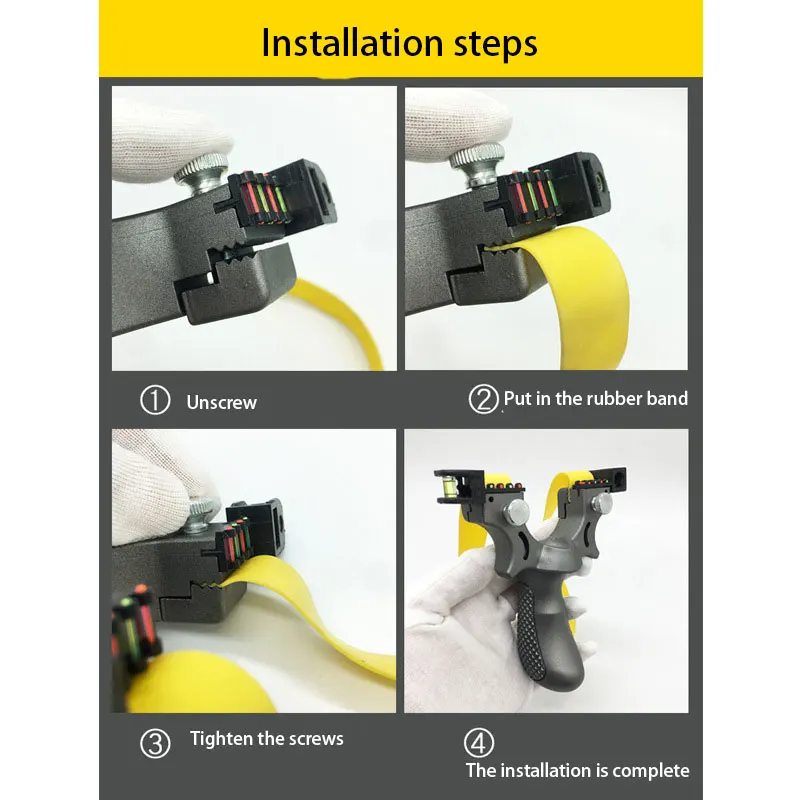 Installation steps

① Unscrew

② Put in the rubber band

③ Tighten the screws

④ The installation is complete