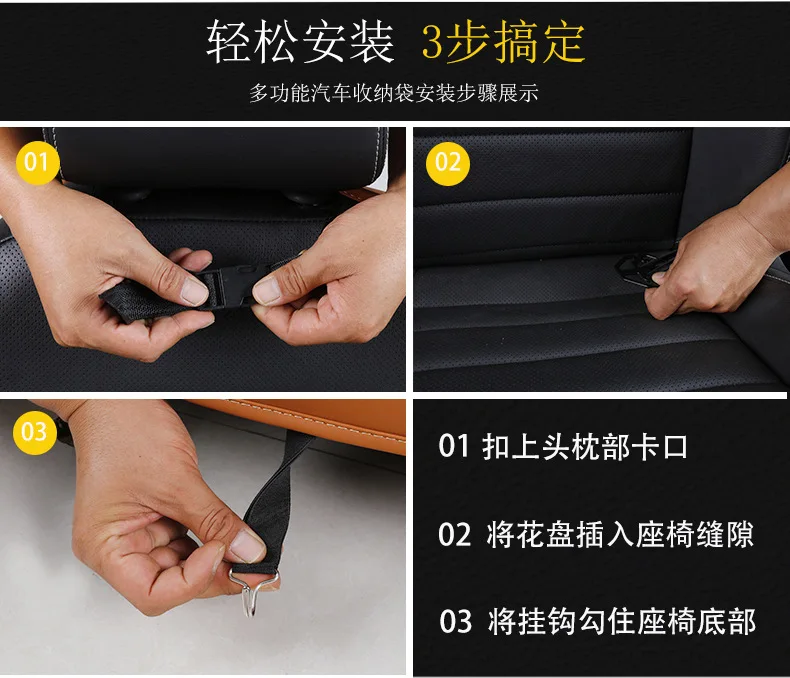 轻松安装 3步搞定

多功能汽车收纳袋安装步骤展示

01

02

03

01 扣上头枕部卡口

02 将花盘插入座椅缝隙

03 将挂钩勾住座椅底部