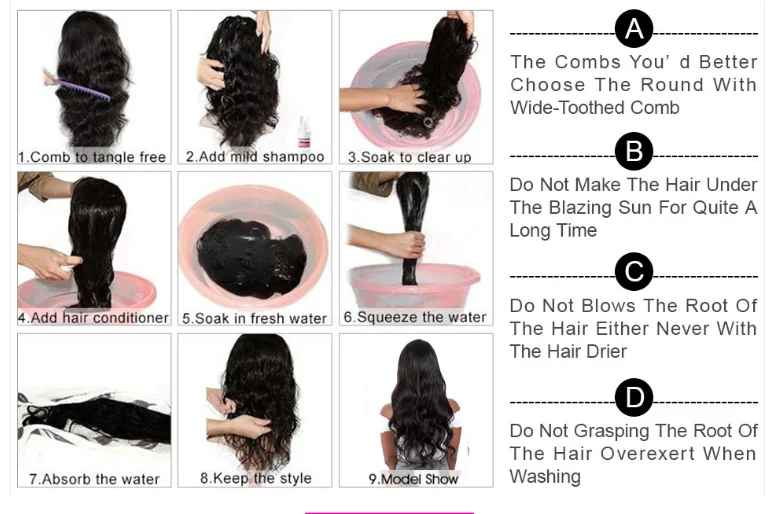 1.Comb to tangle free

2.Add mild shampoo

3.Soak to clear up

4.Add hair conditioner

5.Soak in fresh water

6.Squeeze the water

7.Absorb the water

8.Keep the style

9.Model Show

A

The Combs You' d Better Choose The Round With Wide-Toothed Comb

B

Do Not Make The Hair Under The Blazing Sun For Quite A Long Time

C

Do Not Blows The Root Of The Hair Either Never With The Hair Drier

D

Do Not Grasping The Root Of The Hair Overexert When Washing