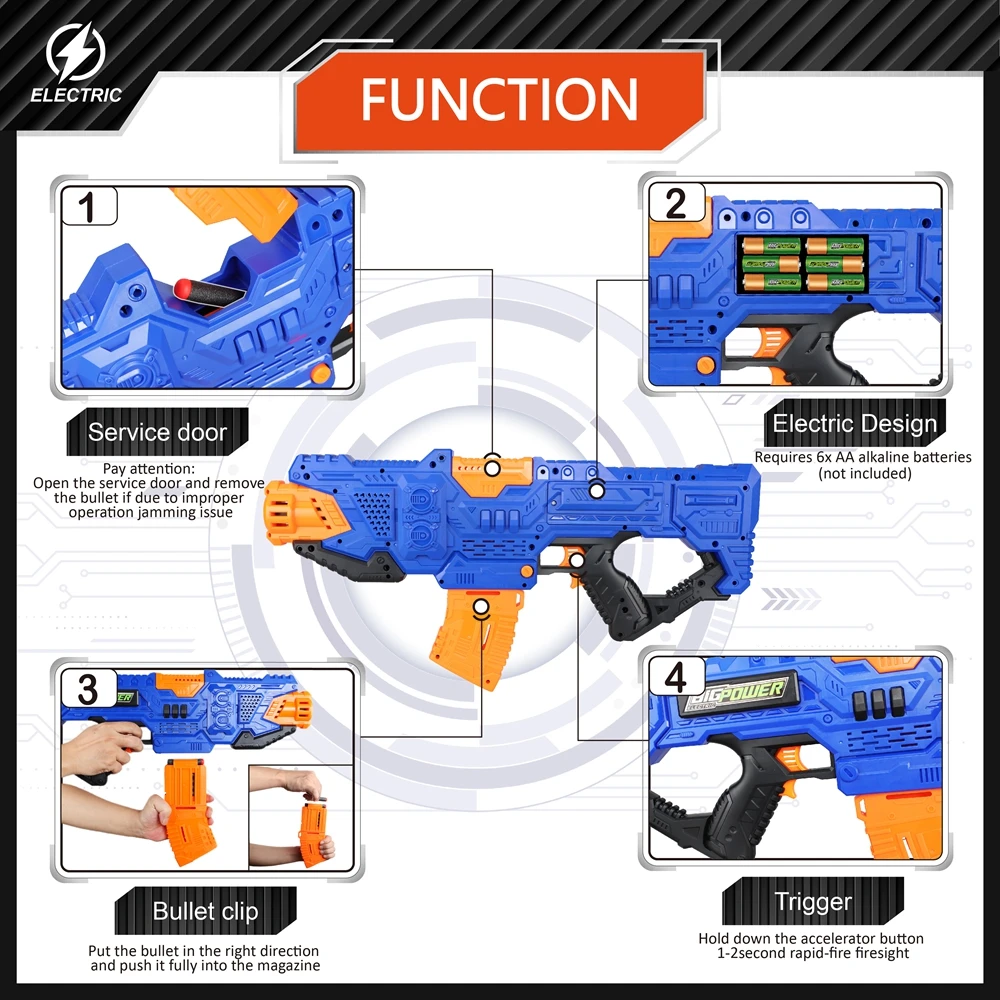 ELECTRIC

FUNCTION

1

Service door

Pay attention:
Open the service door and remove the bullet if due to improper operation jamming issue

2

Electric Design

Requires 6x AA alkaline batteries (not included)

3

Bullet clip

Put the bullet in the right direction and push it fully into the magazine

4

BIGPOWER

Trigger

Hold down the accelerator button 1-2second rapid-fire firesight