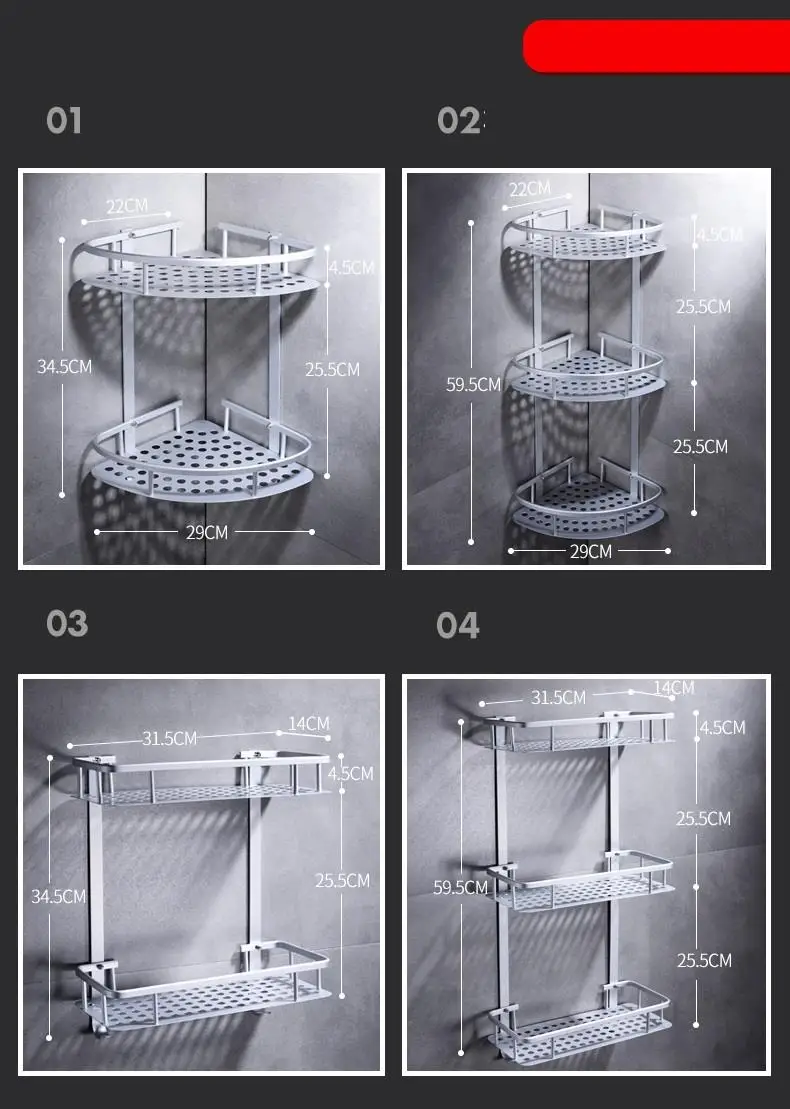 01

22CM
4.5CM
34.5CM
25.5CM
29CM

02

22CM
4.5CM
25.5CM
59.5CM
25.5CM
29CM

03

31.5CM
14CM
4.5CM
34.5CM
25.5CM

04

31.5CM
14CM
4.5CM
25.5CM
59.5CM
25.5CM