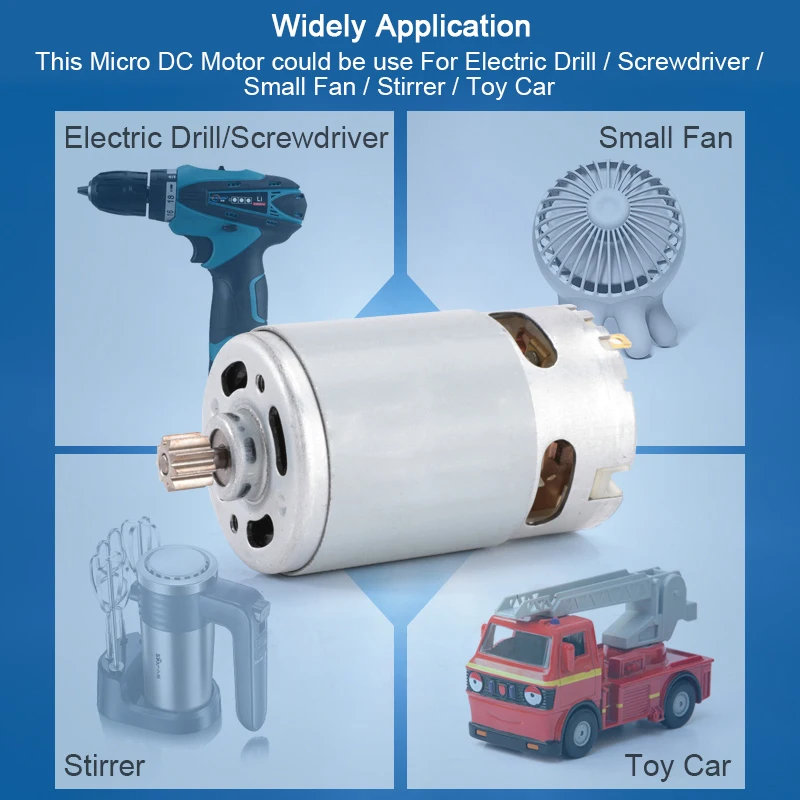 Widely Application
This Micro DC Motor could be use For Electric Drill / Screwdriver / Small Fan / Stirrer / Toy Car

Electric Drill/Screwdriver

Small Fan

Stirrer

Toy Car