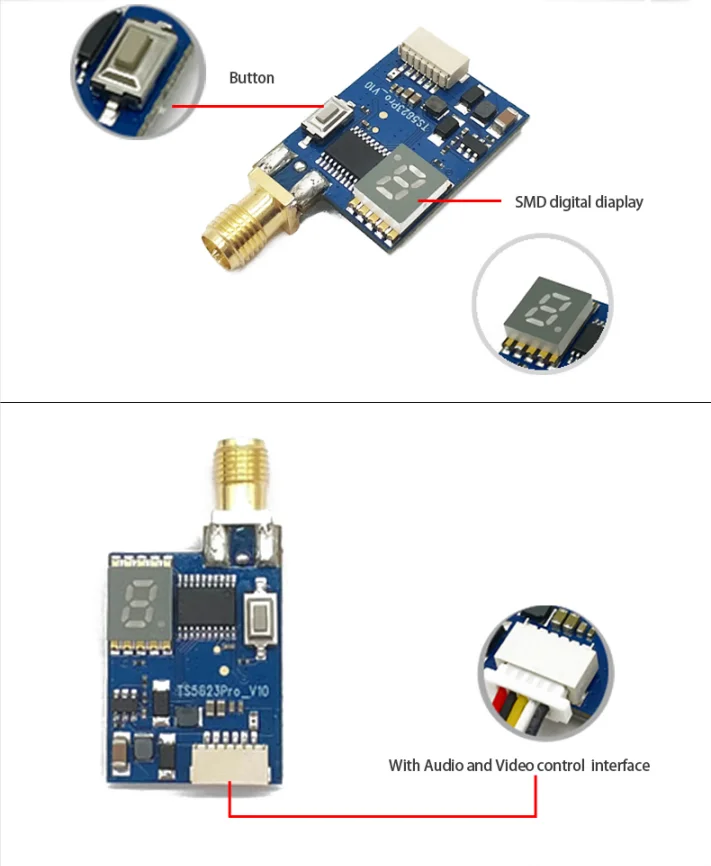 Button

TS5823Pro_V10

SMD digital diaplay

TS5823Pro_V10

With Audio and Video control interface