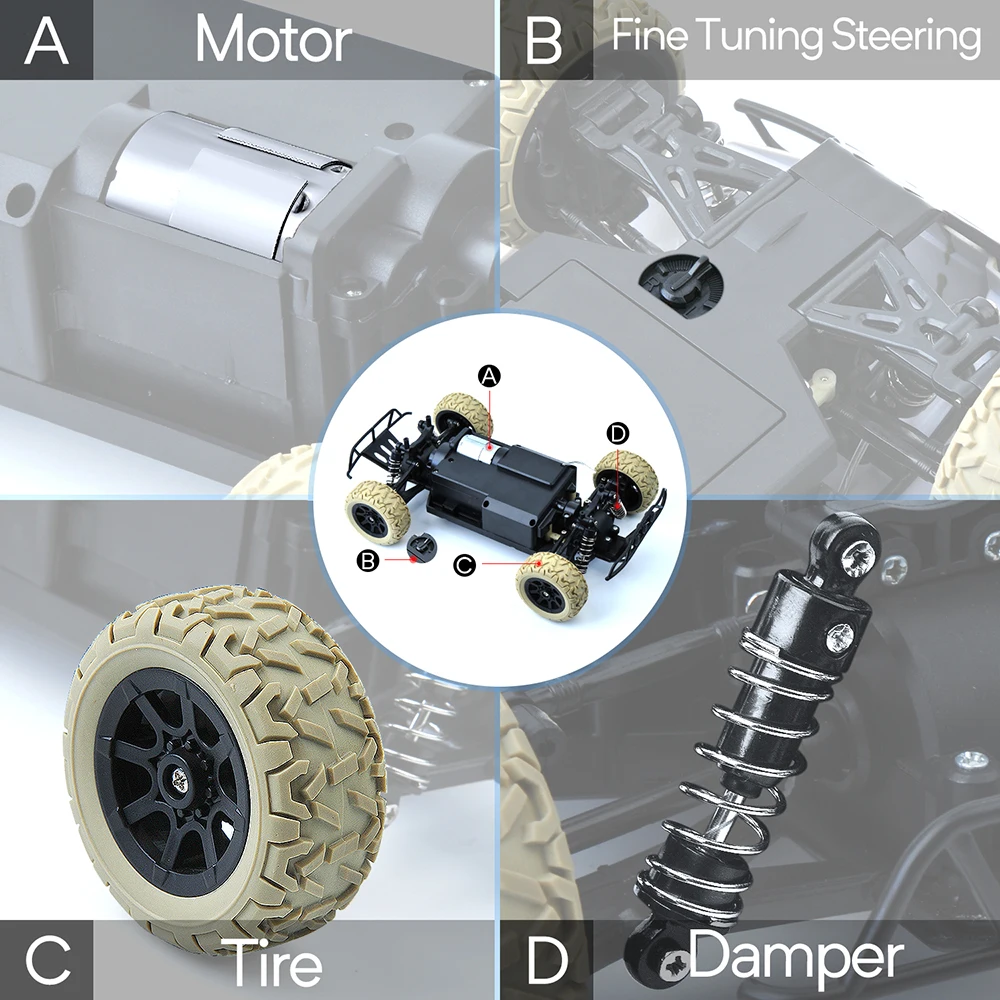 A Motor

B Fine Tuning Steering

A

D

B

C

C Tire

D Damper