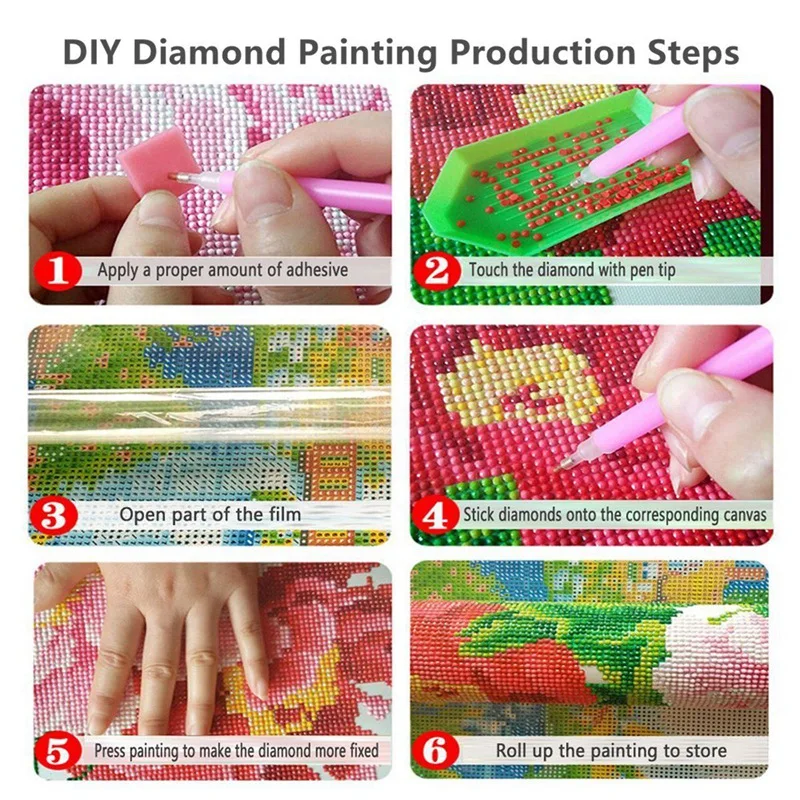 DIY Diamond Painting Production Steps

1 Apply a proper amount of adhesive

2 Touch the diamond with pen tip

3 Open part of the film

4 Stick diamonds onto the corresponding canvas

5 Press painting to make the diamond more fixed

6 Roll up the painting to store