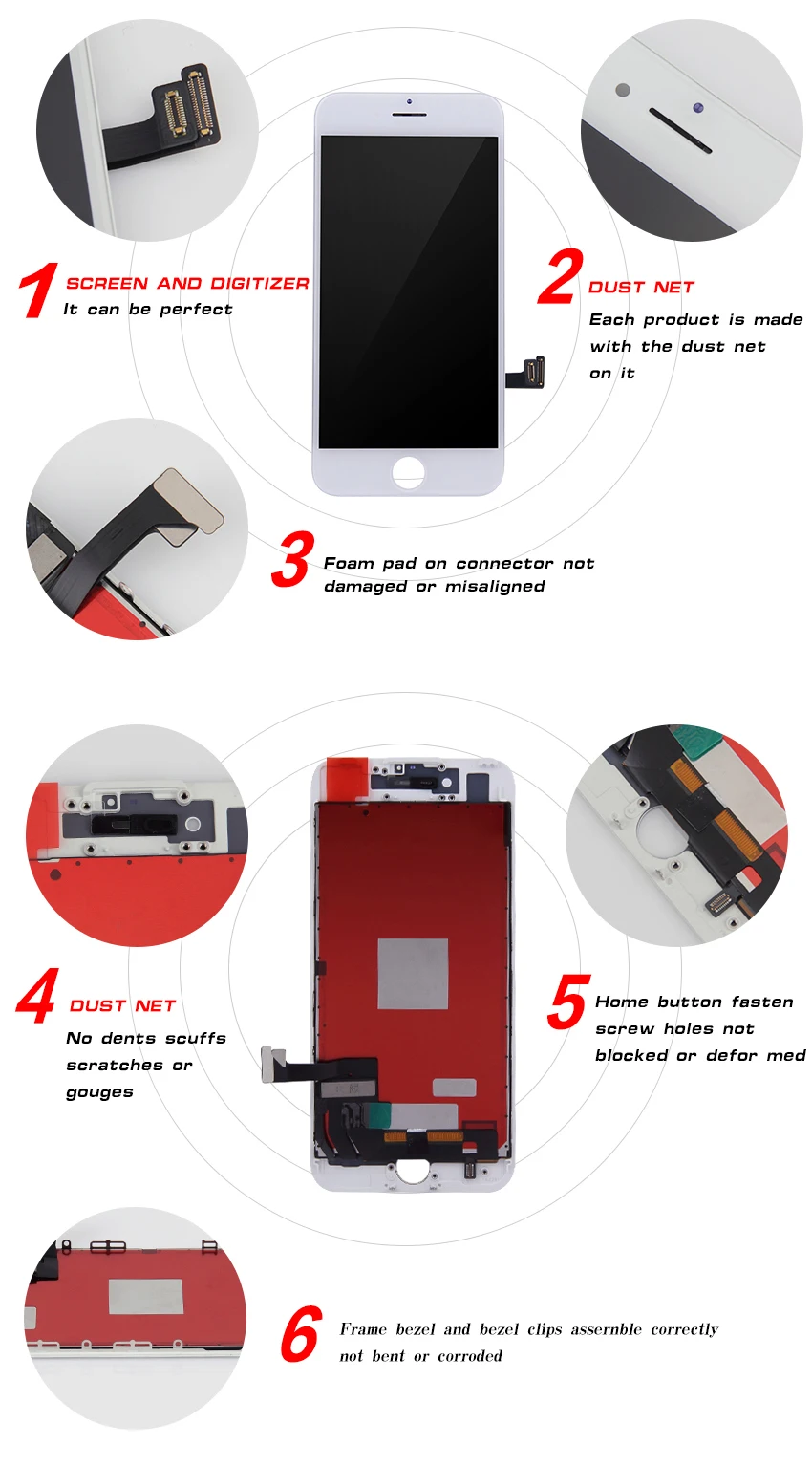 1 SCREEN AND DIGITIZER
It can be perfect

2 DUST NET
Each product is made with the dust net on it

3 Foam pad on connector not damaged or misaligned

4 DUST NET
No dents scuffs scratches or gouges

5 Home button fasten screw holes not blocked or defor med

6 Frame bezel and bezel clips assernble correctly not bent or corroded