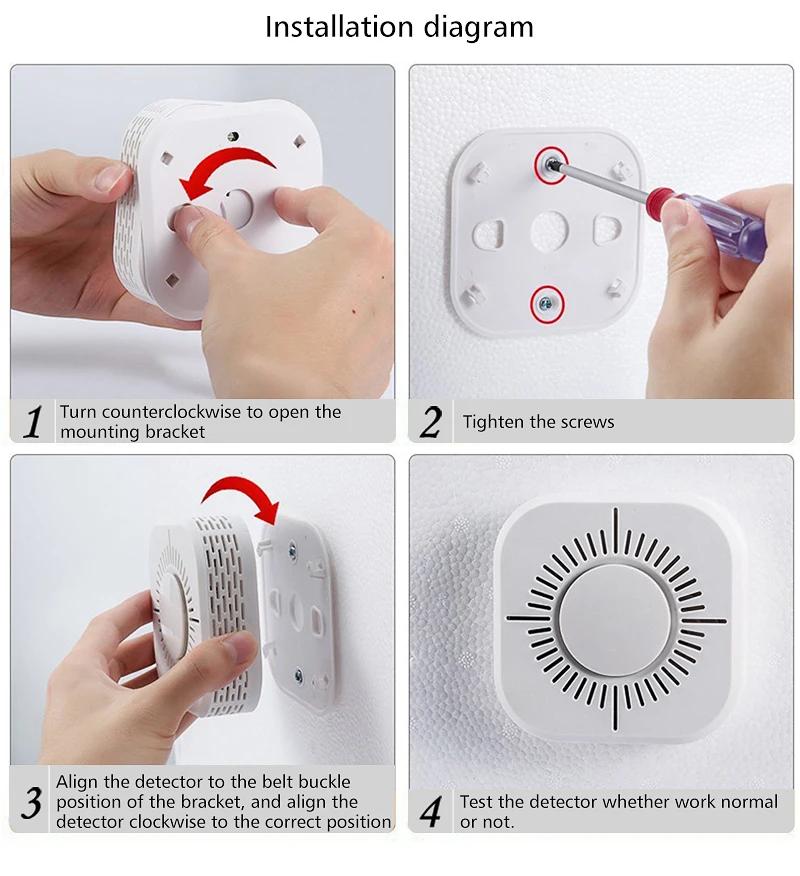 Installation diagram

1 Turn counterclockwise to open the mounting bracket

2 Tighten the screws

3 Align the detector to the belt buckle position of the bracket, and align the detector clockwise to the correct position

4 Test the detector whether work normal or not.