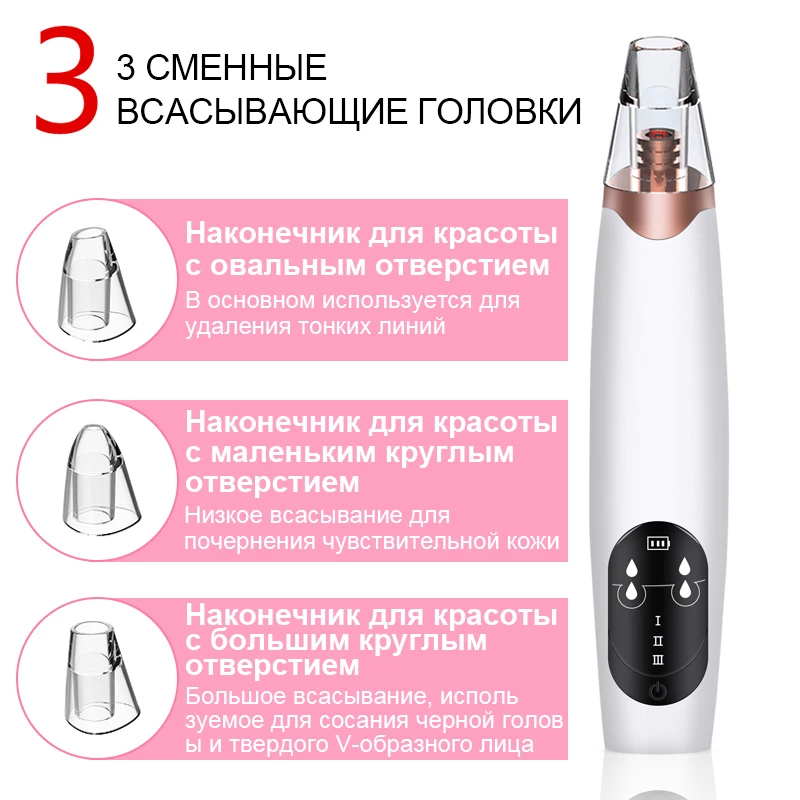 3 3 СМЕННЫЕ ВСАСЫВАЮЩИЕ ГОЛОВКИ

Наконечник для красоты с овальным отверстием
В основном используется для удаления тонких линий

Наконечник для красоты с маленьким круглым отверстием
Низкое всасывание для почернения чувствительной кожи

Наконечник для красоты с большим круглым отверстием
Большое всасывание, исполь зуемое для сосания черной голов ы и твердого V-образного лица

I
II
III