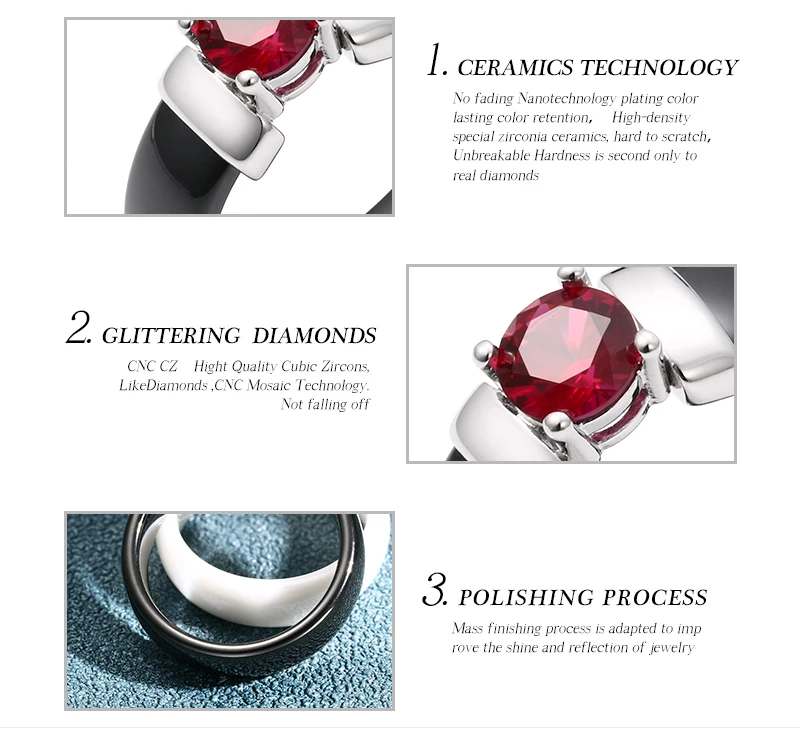 1. CERAMICS TECHNOLOGY

No fading Nanotechnology plating color lasting color retention, High-density special zirconia ceramics, hard to scratch, Unbreakable Hardness is second only to real diamonds

2. GLITTERING DIAMONDS

CNC CZ Hight Quality Cubic Zircons, LikeDiamonds ,CNC Mosaic Technology. Not falling off

3. POLISHING PROCESS

Mass finishing process is adapted to imp rove the shine and reflection of jewelry