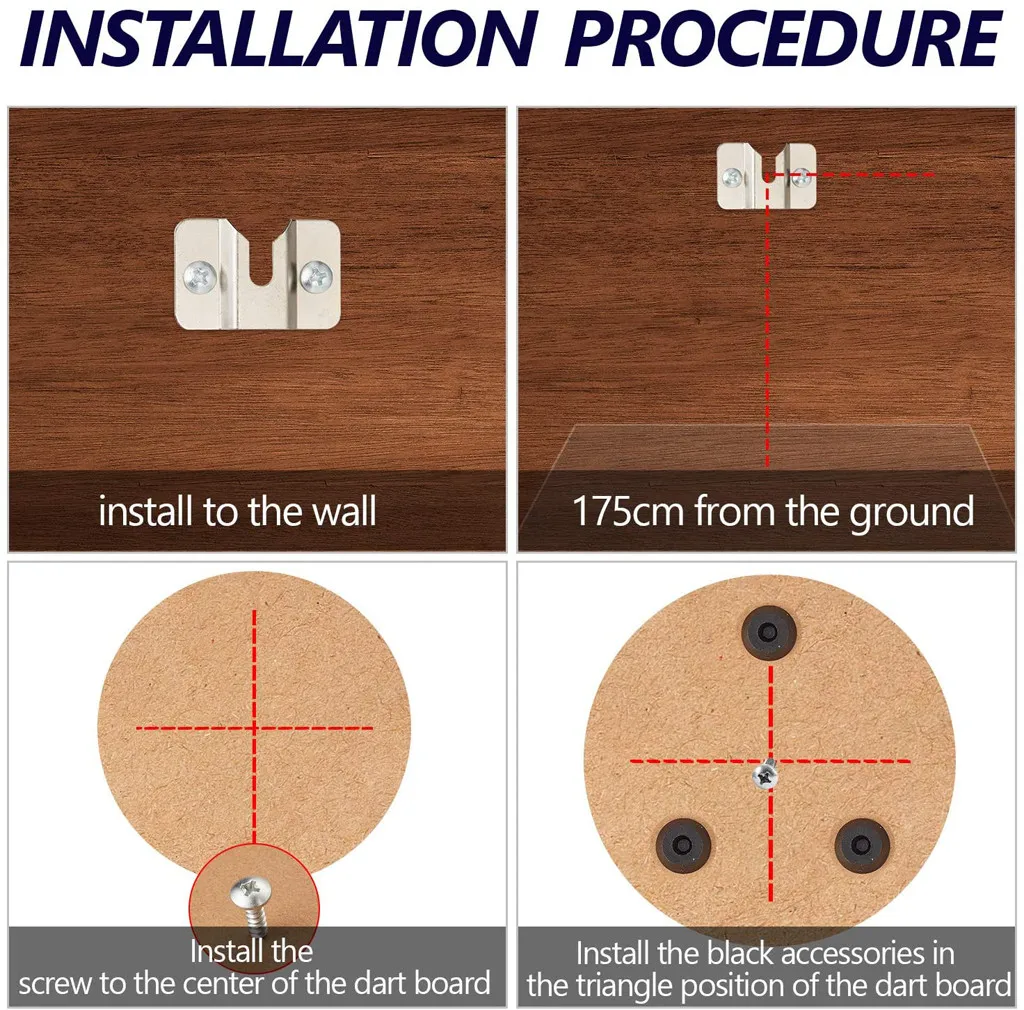 INSTALLATION PROCEDURE

install to the wall

175cm from the ground

Install the screw to the center of the dart board

Install the black accessories in the triangle position of the dart board