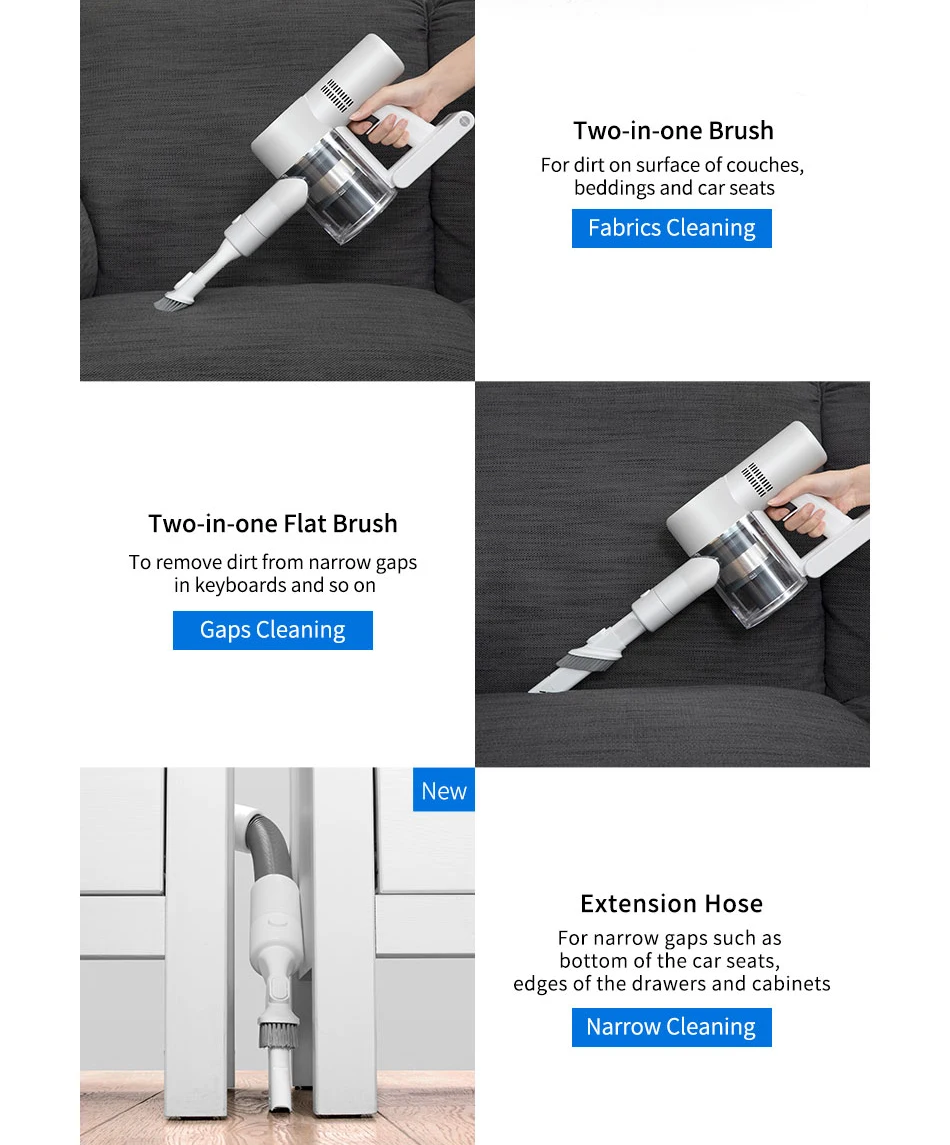 Two-in-one Brush

For dirt on surface of couches, beddings and car seats

Fabrics Cleaning

Two-in-one Flat Brush

To remove dirt from narrow gaps in keyboards and so on

Gaps Cleaning

New

Extension Hose

For narrow gaps such as bottom of the car seats, edges of the drawers and cabinets

Narrow Cleaning