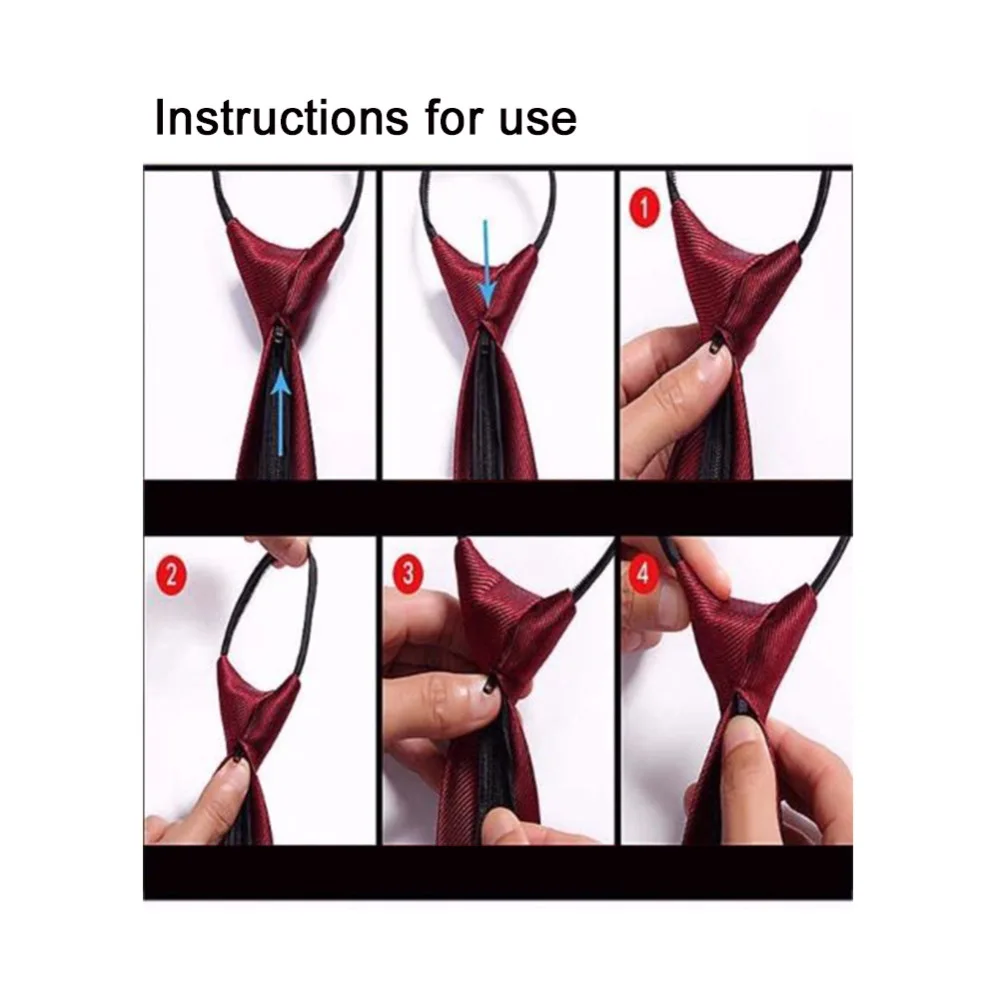 Instructions for use

1

2

3

4