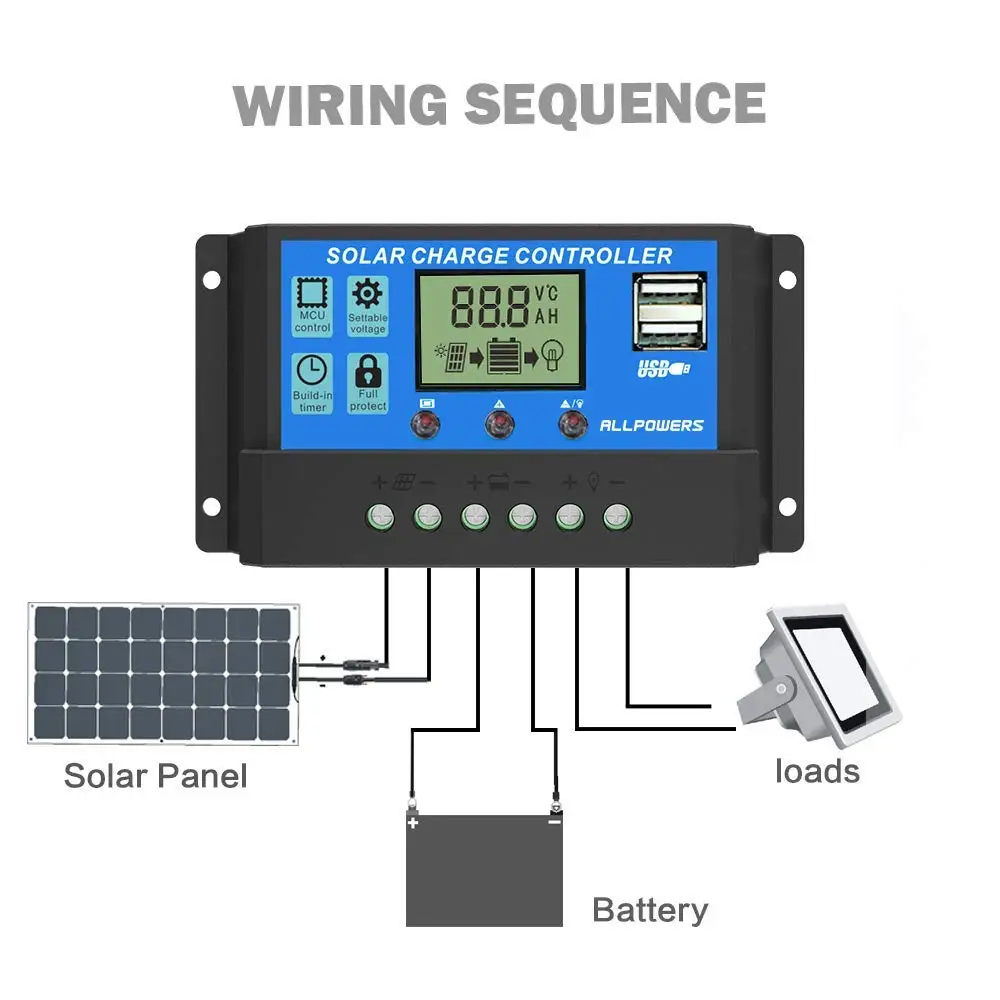 WIRING SEQUENCE

SOLAR CHARGE CONTROLLER

MCU control

Settable voltage

Build-in timer

Full protect

88.8 V℃ AH

USB

ALLPOWERS

+ − + − + −

Solar Panel

loads

+ −

Battery