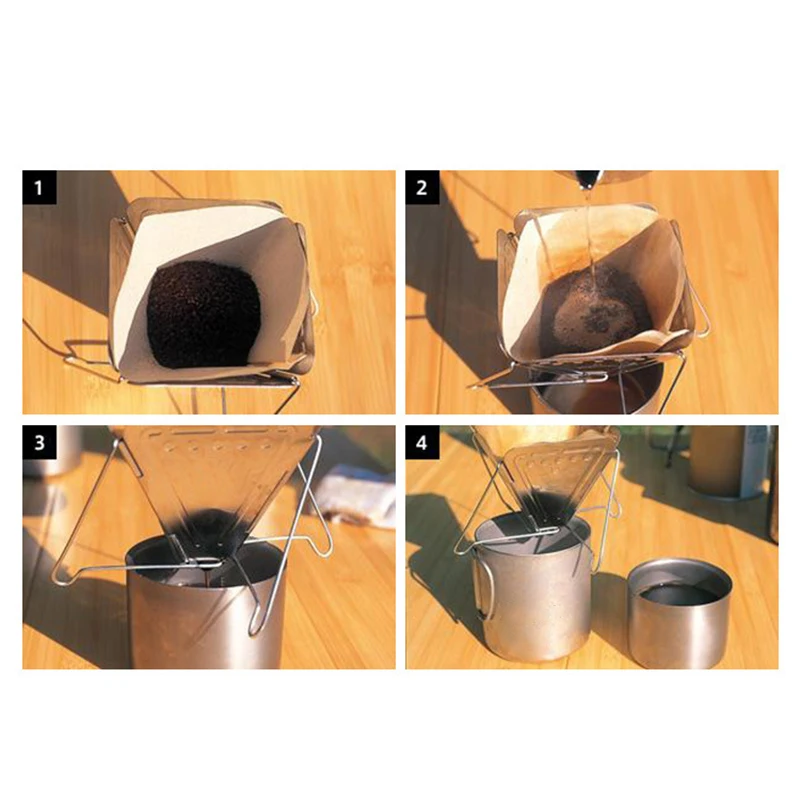 1

2

3

4