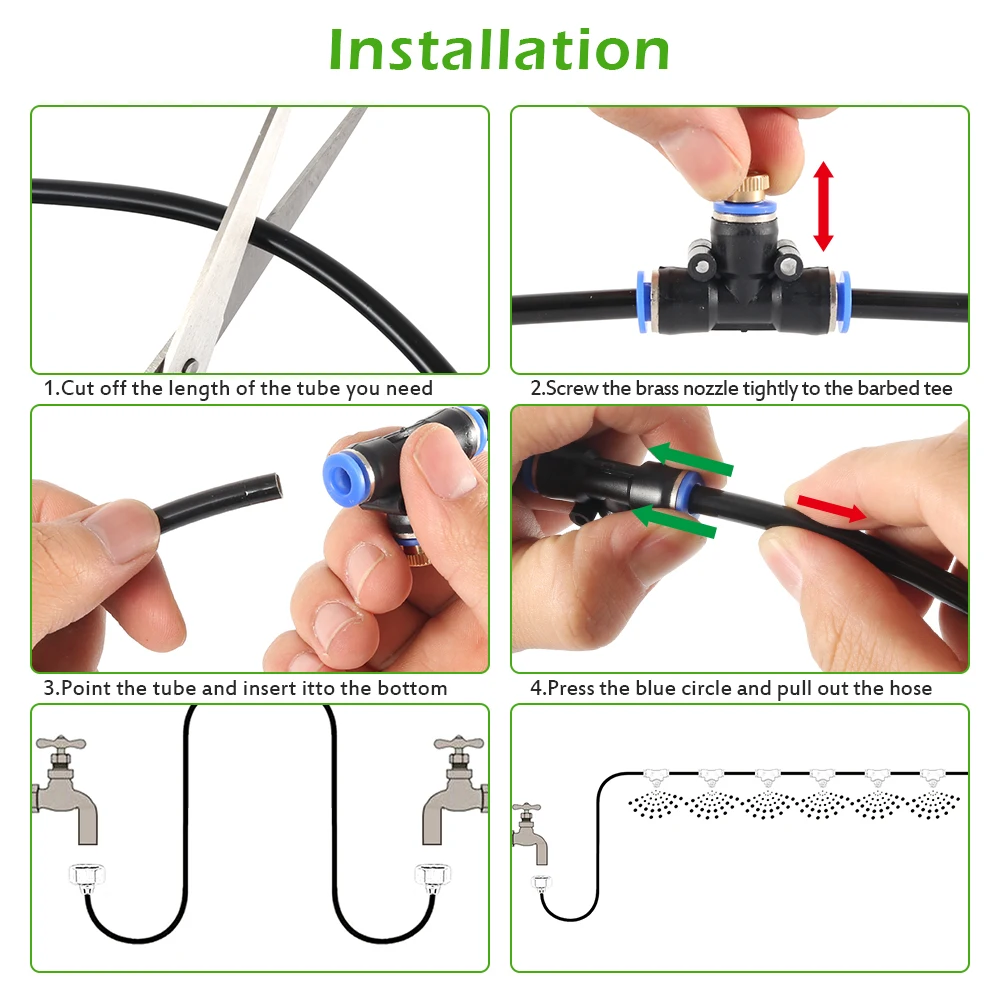 Installation

1.Cut off the length of the tube you need

2.Screw the brass nozzle tightly to the barbed tee

3.Point the tube and insert itto the bottom

4.Press the blue circle and pull out the hose