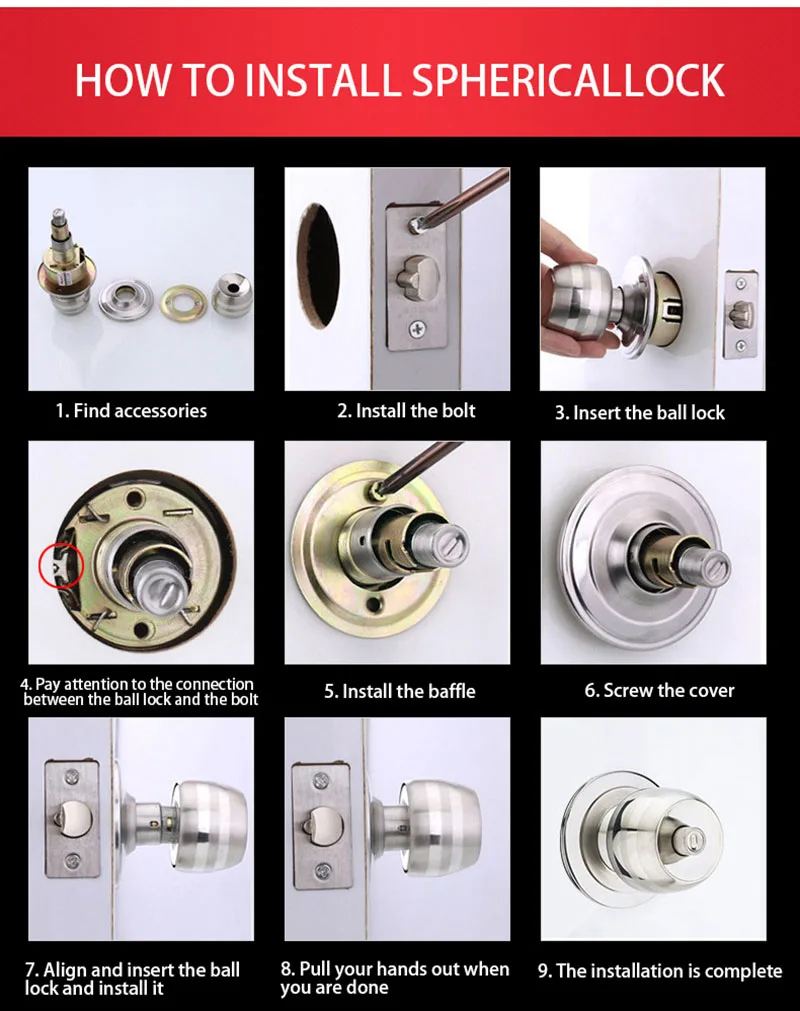 HOW TO INSTALL SPHERICALLOCK

1. Find accessories

2. Install the bolt

3. Insert the ball lock

4. Pay attention to the connection between the ball lock and the bolt

5. Install the baffle

6. Screw the cover

7. Align and insert the ball lock and install it

8. Pull your hands out when you are done

9. The installation is complete