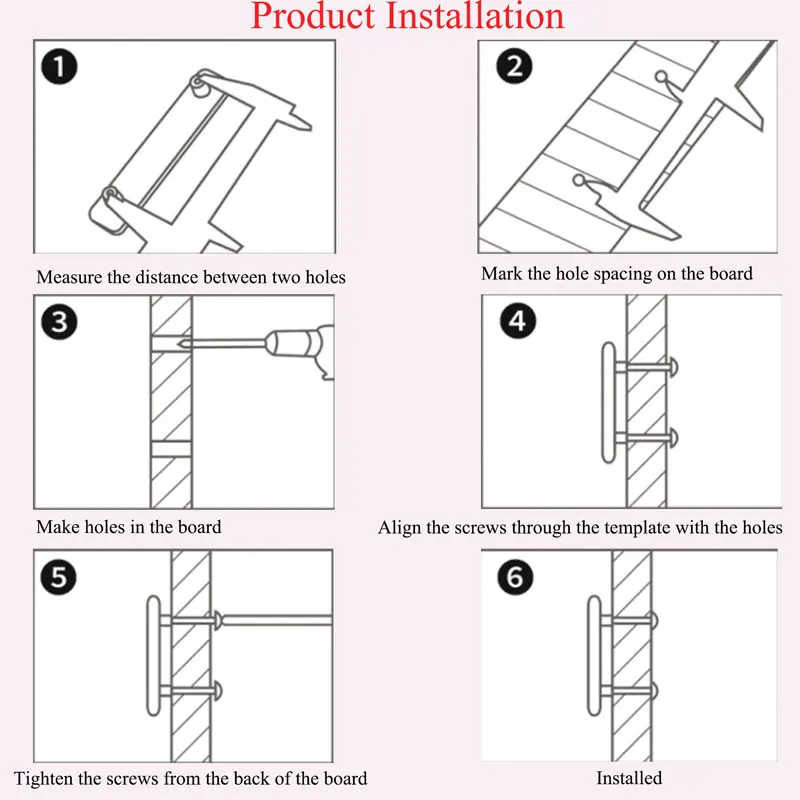 Product Installation

1

Measure the distance between two holes

2

Mark the hole spacing on the board

3

Make holes in the board

4

Align the screws through the template with the holes

5

Tighten the screws from the back of the board

6

Installed